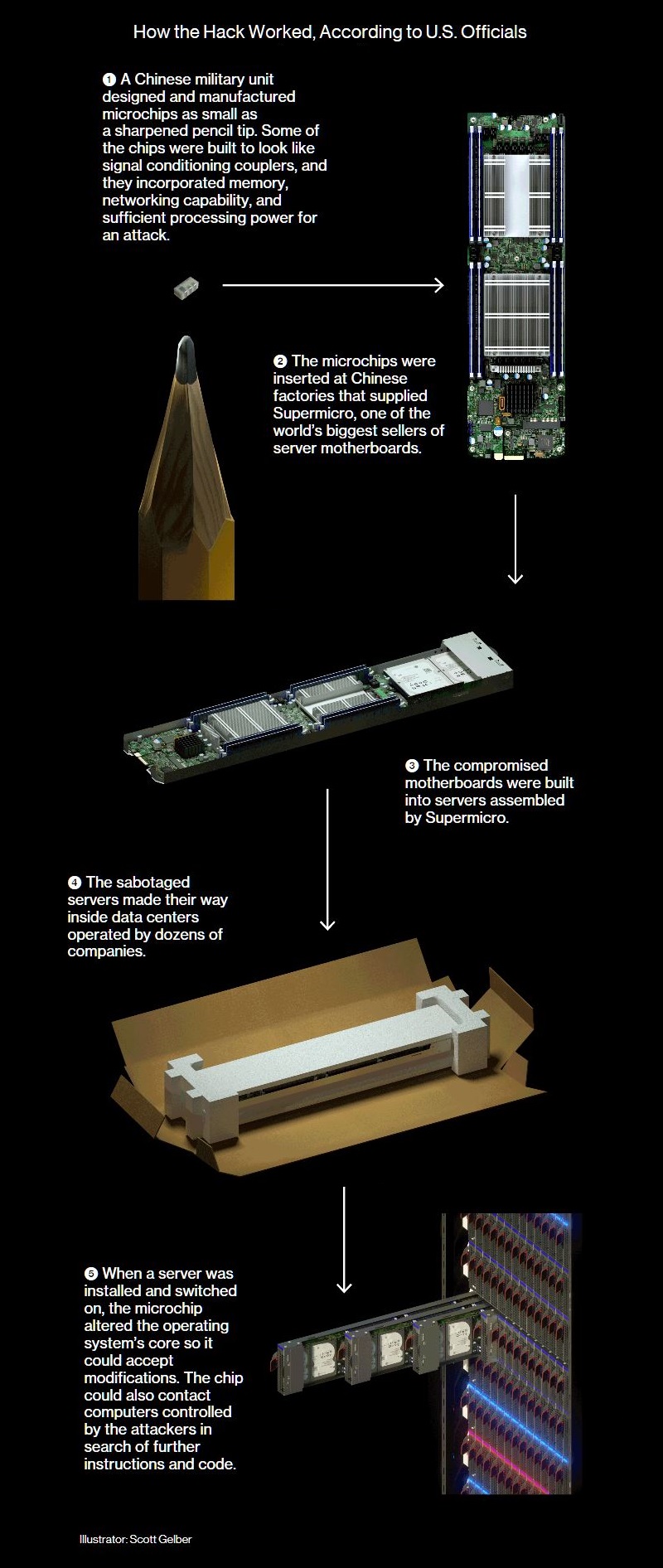 How the Hack Worked, According to U.S. Officials

❶ A Chinese military unit designed and manufactured microchips as small as a sharpened pencil tip. Some of the chips were built to look like signal conditioning couplers, and they incorporated memory, networking capability, and sufficient processing power for an attack.

❷ The microchips were inserted at Chinese factories that supplied Supermicro, one of the world's biggest sellers of server motherboards.

❸ The compromised motherboards were built into servers assembled by Supermicro.

❹ The sabotaged servers made their way inside data centers operated by dozens of companies.

❺ When a server was installed and switched on, the microchip altered the operating system's core so it could accept modifications. The chip could also contact computers controlled by the attackers in search of further instructions and code.

Illustrator: Scott Gelber