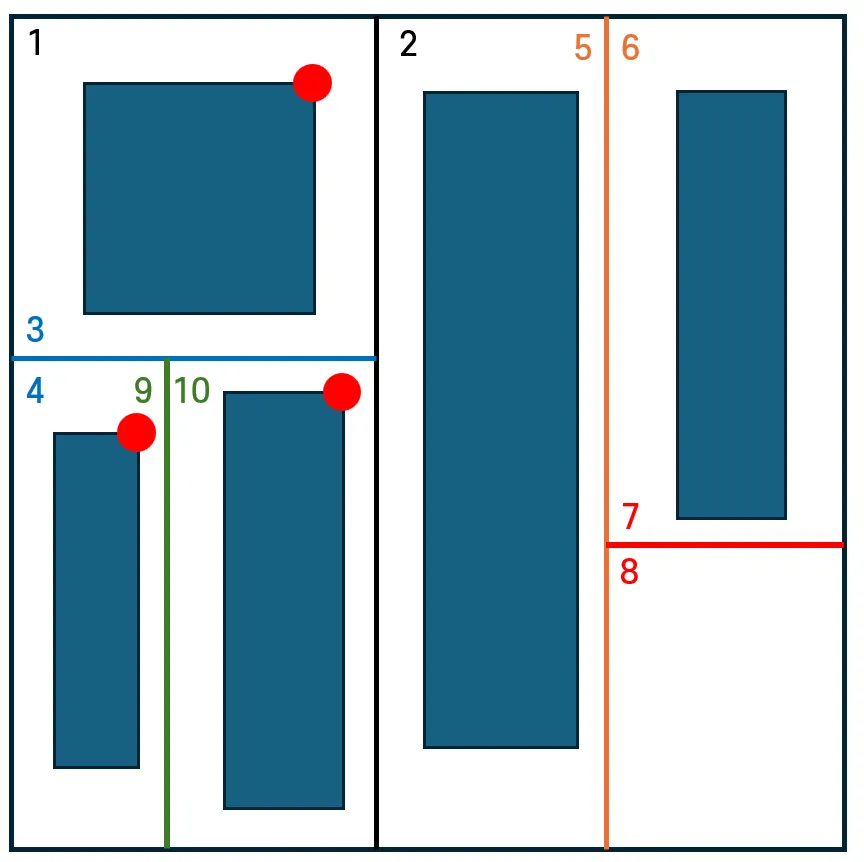 1
2
5
6
3
4
9
10
7
8