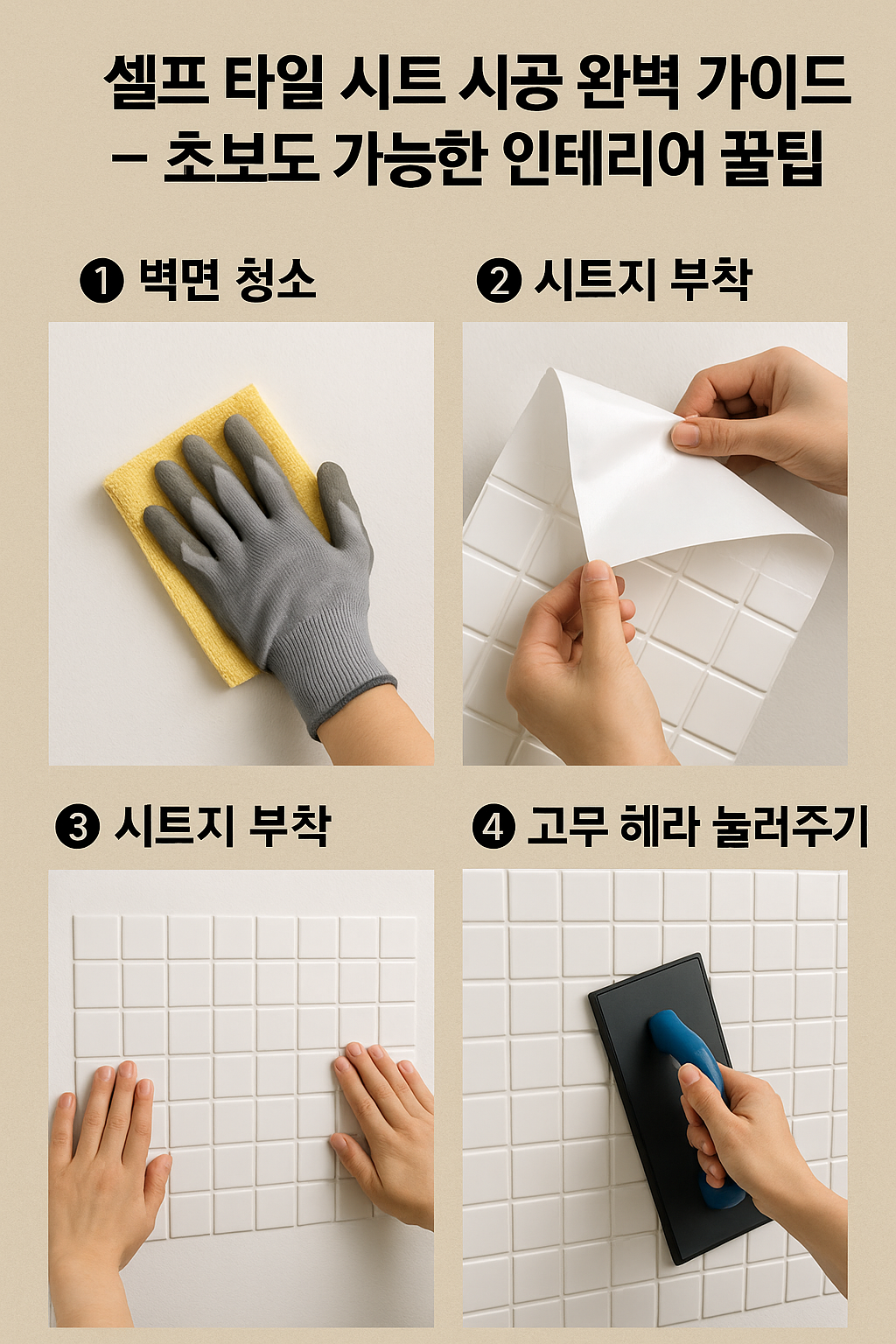 셀프 타일 시트 시공 완벽 가이드
– 초보도 가능한 인테리어 꿀팁

❶ 벽면 청소

❷ 시트지 부착

❸ 시트지 부착

❹ 고무 헤라 눌러주기