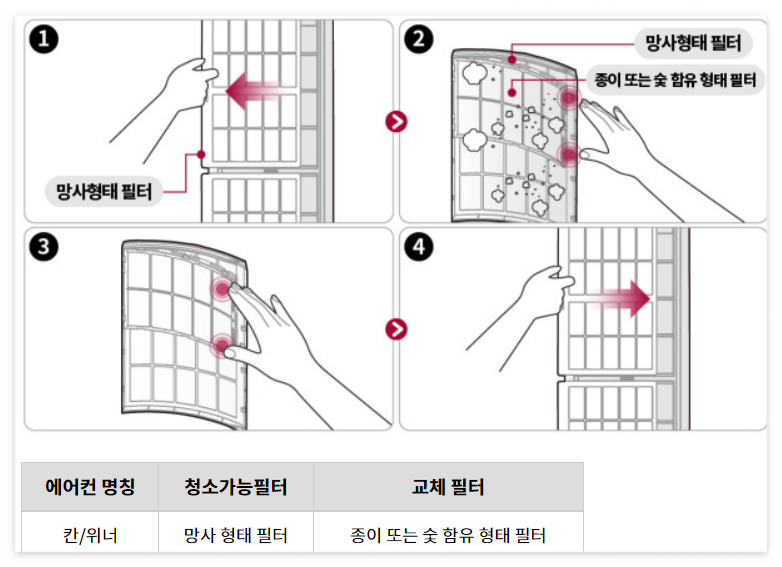 1

망사형태 필터

2

망사형태 필터

종이 또는 숯 함유 형태 필터

3

4

| 에어컨 명칭 | 청소가능필터 | 교체 필터 |
|---|---|---|
| 칸/위너 | 망사 형태 필터 | 종이 또는 숯 함유 형태 필터 |