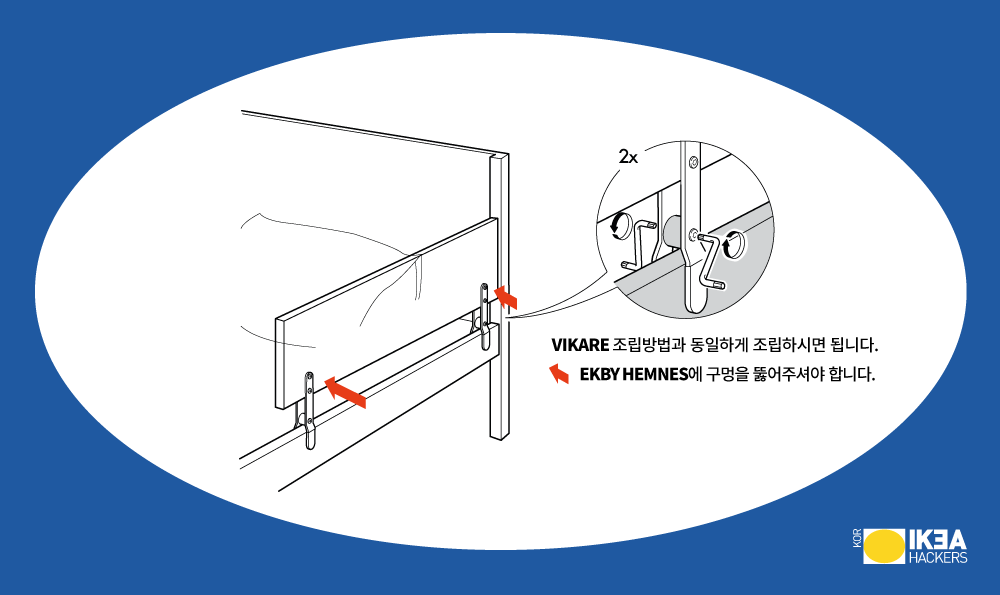 2x

VIKARE 조립방법과 동일하게 조립하시면 됩니다.

EKBY HEMNES에 구멍을 뚫어주셔야 합니다.

KOR IKEA HACKERS