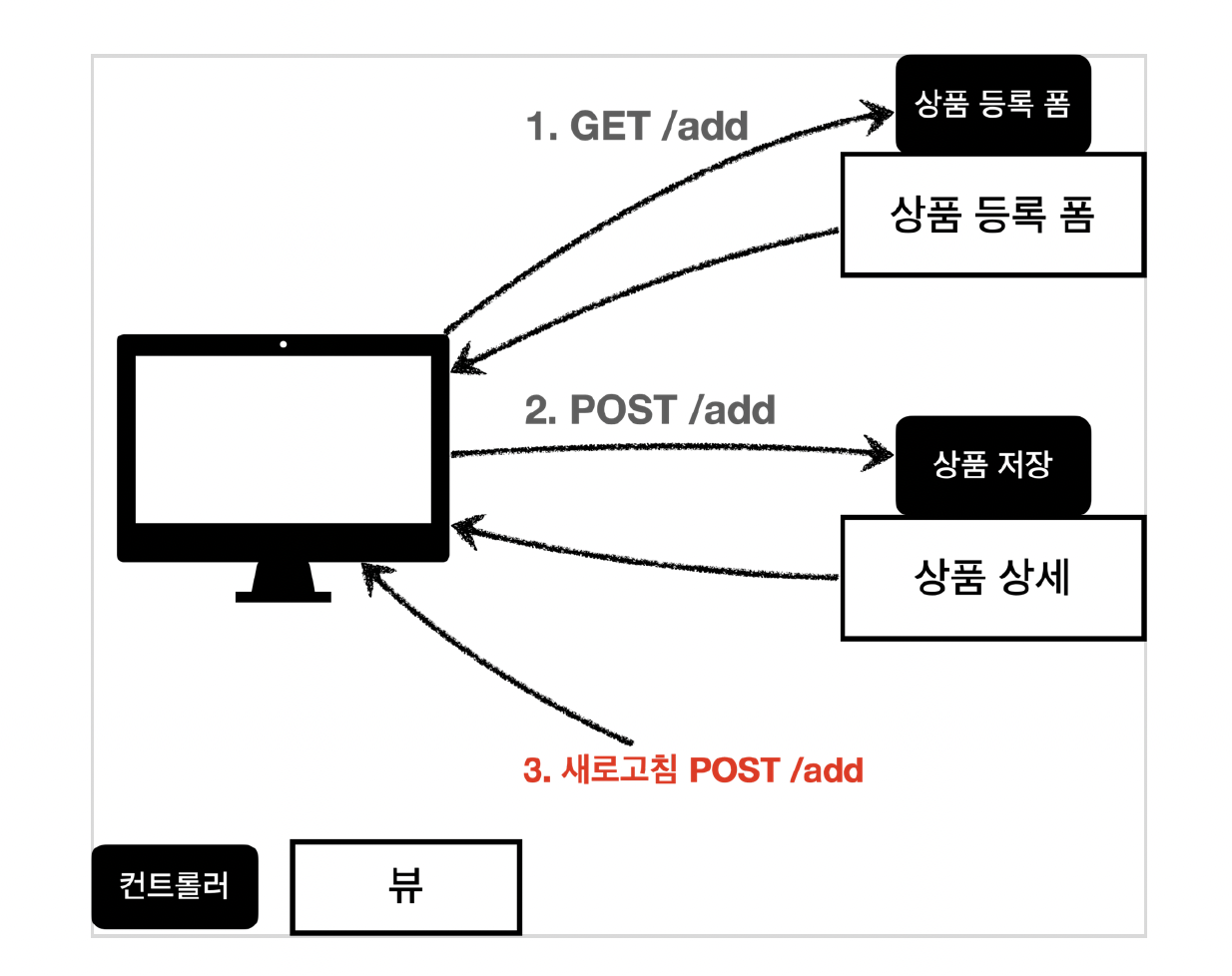 1. GET /add

상품 등록 폼

상품 등록 폼

2. POST /add

상품 저장

상품 상세

3. 새로고침 POST /add

컨트롤러

뷰