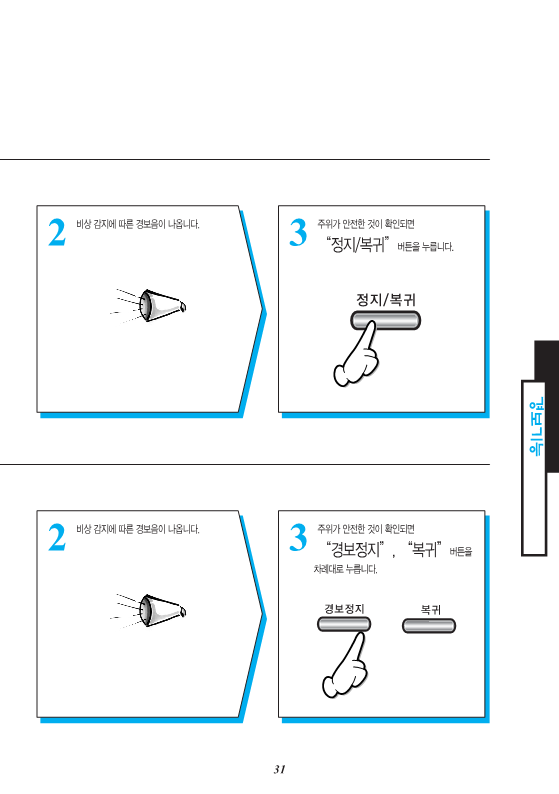 2 비상 감지에 따른 경보음이 나옵니다.

3 주위가 안전한 것이 확인되면 "정지/복귀" 버튼을 누릅니다.

정지/복귀

경보기능

2 비상 감지에 따른 경보음이 나옵니다.

3 주위가 안전한 것이 확인되면 "경보정지", "복귀" 버튼을 차례대로 누릅니다.

경보정지

복귀

31