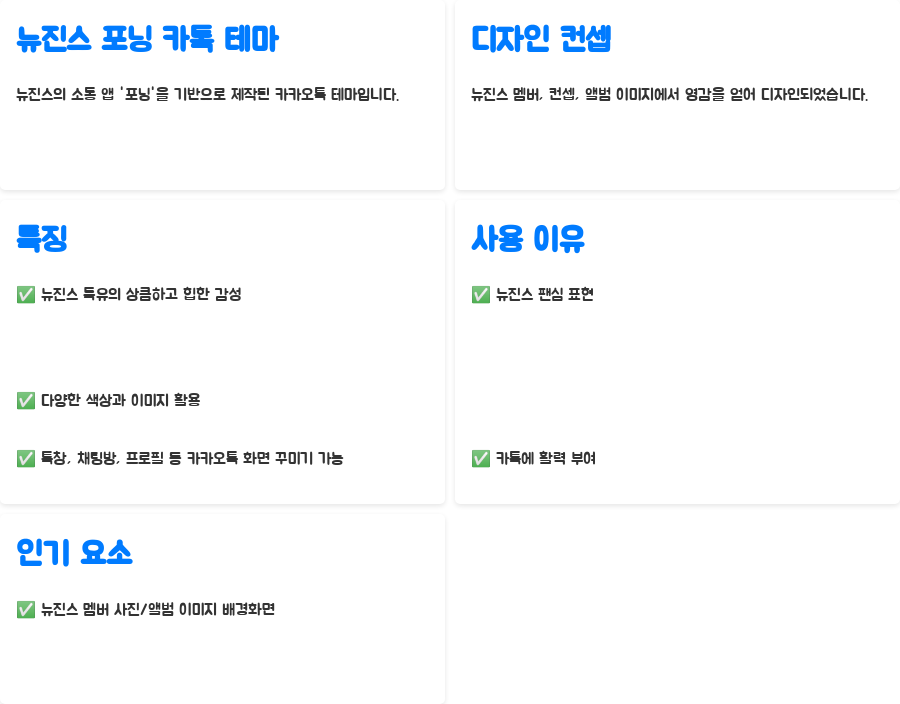 뉴진스 포닝 카톡 테마

뉴진스의 소통 앱 '포닝'을 기반으로 제작된 카카오톡 테마입니다.

디자인 컨셉

뉴진스 멤버, 컨셉, 앨범 이미지에서 영감을 얻어 디자인되었습니다.

특징

✅ 뉴진스 특유의 상큼하고 힙한 감성

✅ 다양한 색상과 이미지 활용

✅ 톡창, 채팅방, 프로필 등 카카오톡 화면 꾸미기 가능

사용 이유

✅ 뉴진스 팬심 표현

✅ 카톡에 활력 부여

인기 요소

✅ 뉴진스 멤버 사진/앨범 이미지 배경화면