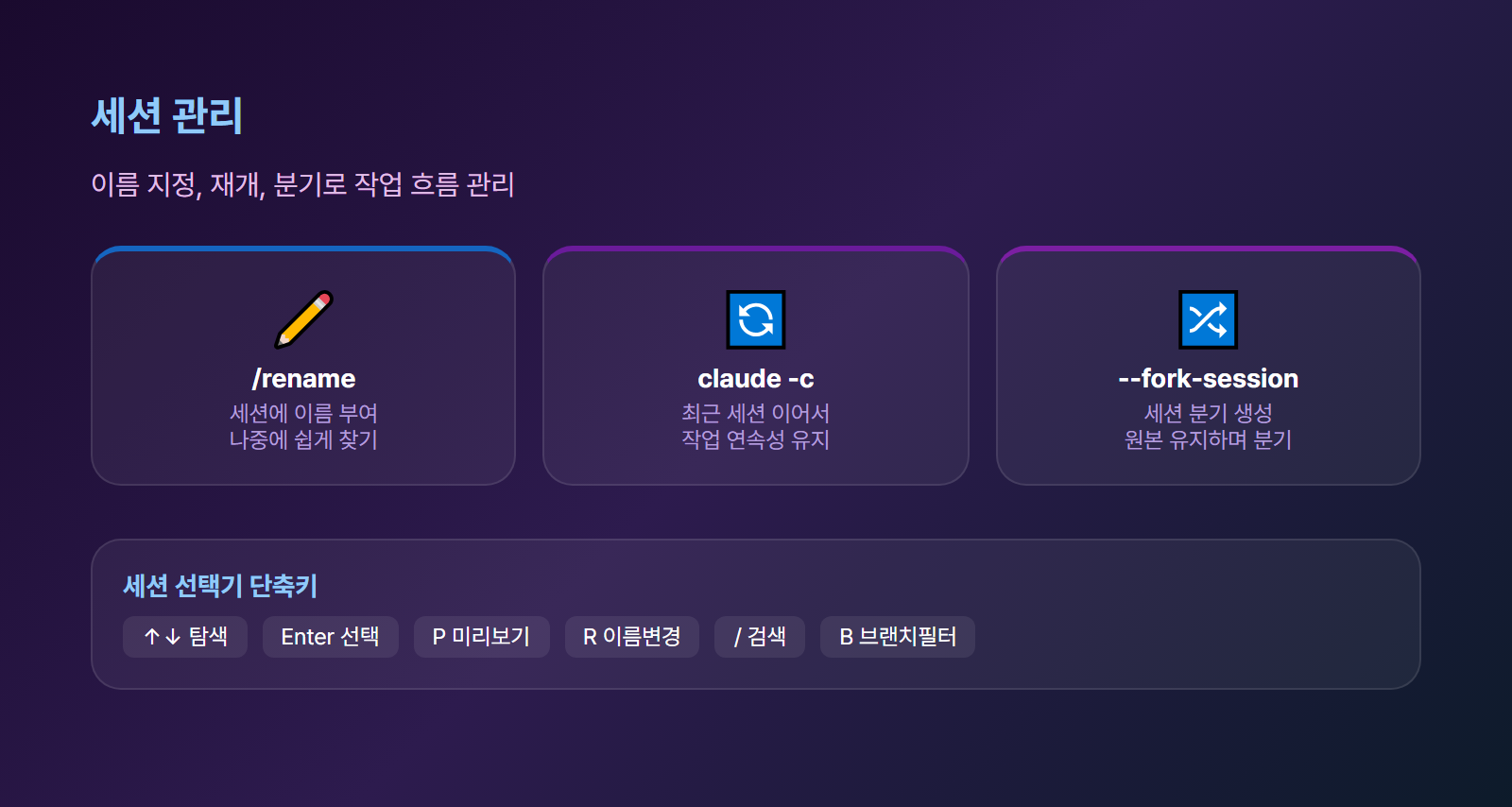 세션 관리

이름 지정, 재개, 분기로 작업 흐름 관리

/rename
세션에 이름 부여
나중에 쉽게 찾기

claude -c
최근 세션 이어서
작업 연속성 유지

--fork-session
세션 분기 생성
원본 유지하며 분기

세션 선택기 단축키

↑↓ 탐색 Enter 선택 P 미리보기 R 이름변경 / 검색 B 브랜치필터