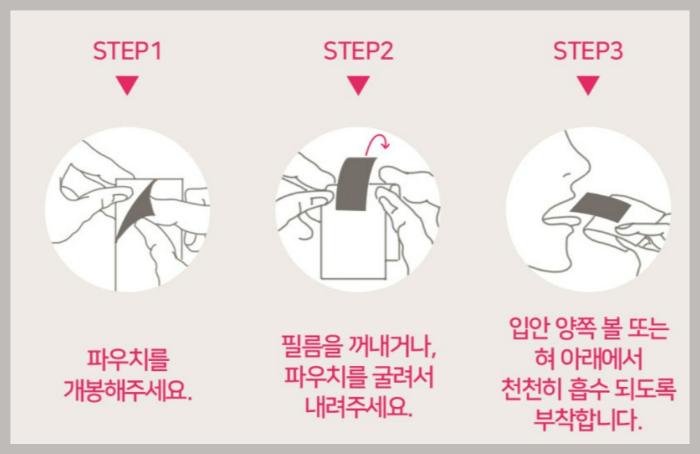 STEP1

파우치를 개봉해주세요.

STEP2

필름을 꺼내거나, 파우치를 굴려서 내려주세요.

STEP3

입안 양쪽 볼 또는 혀 아래에서 천천히 흡수 되도록 부착합니다.