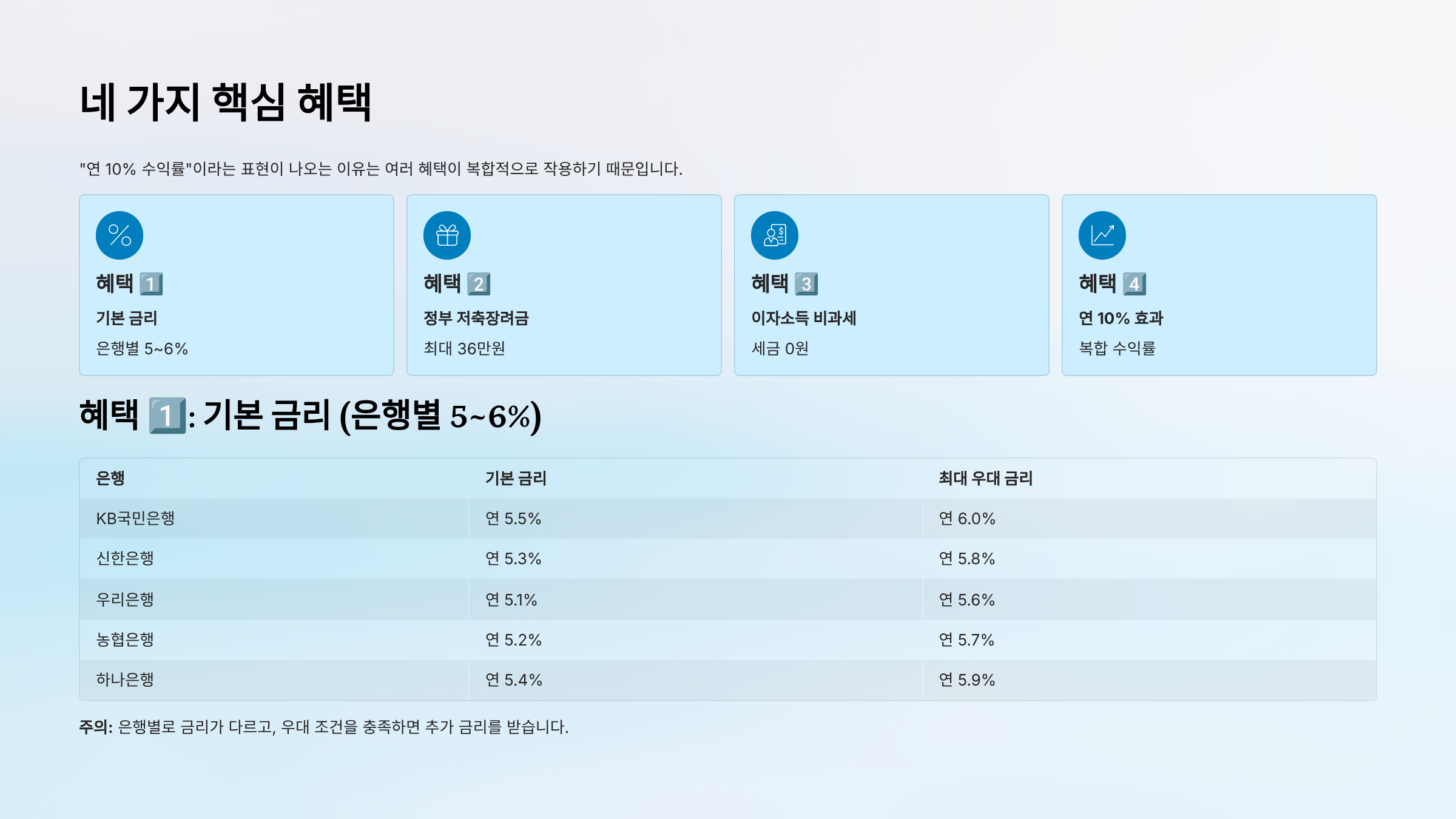 네 가지 핵심 혜택

"연 10% 수익률"이라는 표현이 나오는 이유는 여러 혜택이 복합적으로 작용하기 때문입니다.

혜택 1️⃣

기본 금리

은행별 5~6%

혜택 2️⃣

정부 저축장려금

최대 36만원

혜택 3️⃣

이자소득 비과세

세금 0원

혜택 4️⃣

연 10% 효과

복합 수익률

혜택 1️⃣: 기본 금리 (은행별 5~6%)

| 은행 | 기본 금리 | 최대 우대 금리 |
|---|---|---|
| KB국민은행 | 연 5.5% | 연 6.0% |
| 신한은행 | 연 5.3% | 연 5.8% |
| 우리은행 | 연 5.1% | 연 5.6% |
| 농협은행 | 연 5.2% | 연 5.7% |
| 하나은행 | 연 5.4% | 연 5.9% |

주의: 은행별로 금리가 다르고, 우대 조건을 충족하면 추가 금리를 받습니다.