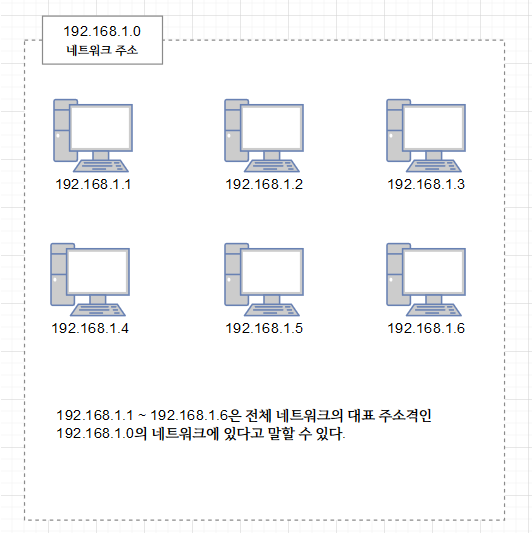 192.168.1.0
네트워크 주소

192.168.1.1

192.168.1.2

192.168.1.3

192.168.1.4

192.168.1.5

192.168.1.6

192.168.1.1 ~ 192.168.1.6은 전체 네트워크의 대표 주소격인 192.168.1.0의 네트워크에 있다고 말할 수 있다.