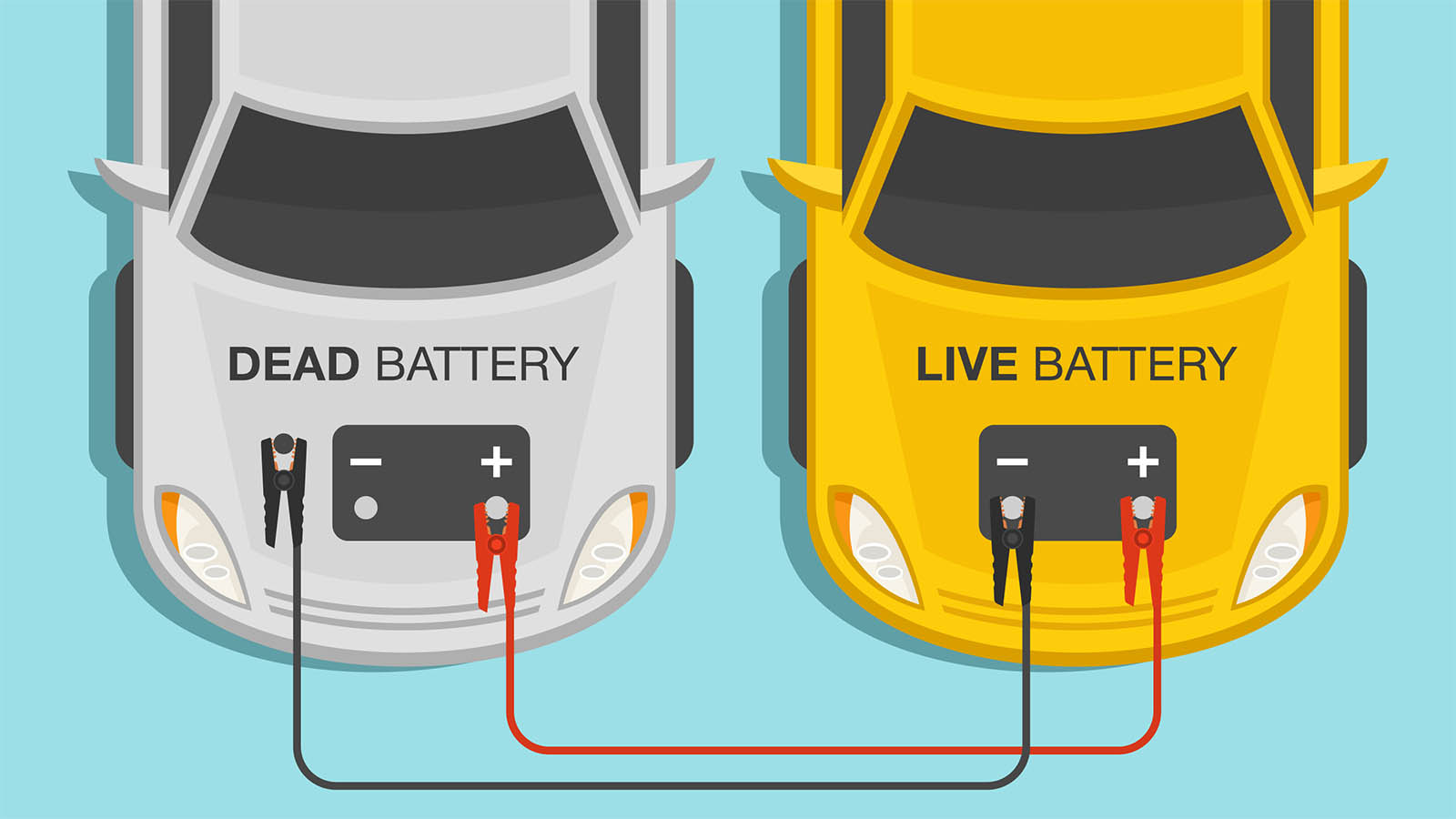 DEAD BATTERY

−
+

LIVE BATTERY

−
+