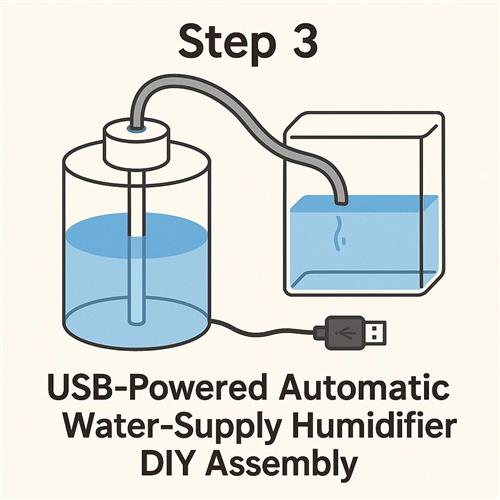 Step 3

USB-Powered Automatic Water-Supply Humidifier DIY Assembly