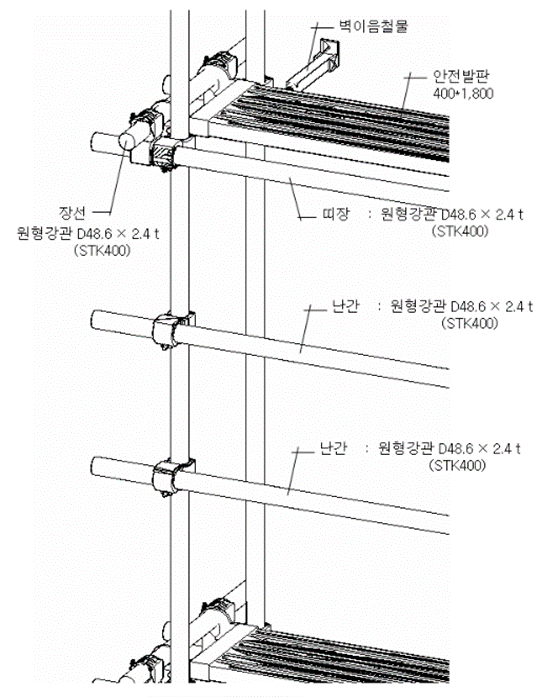 벽이음철물

안전발판
400*1,800

장선
원형강관 D48.6 × 2.4 t
(STK400)

띠장 : 원형강관 D48.6 × 2.4 t
(STK400)

난간 : 원형강관 D48.6 × 2.4 t
(STK400)

난간 : 원형강관 D48.6 × 2.4 t
(STK400)