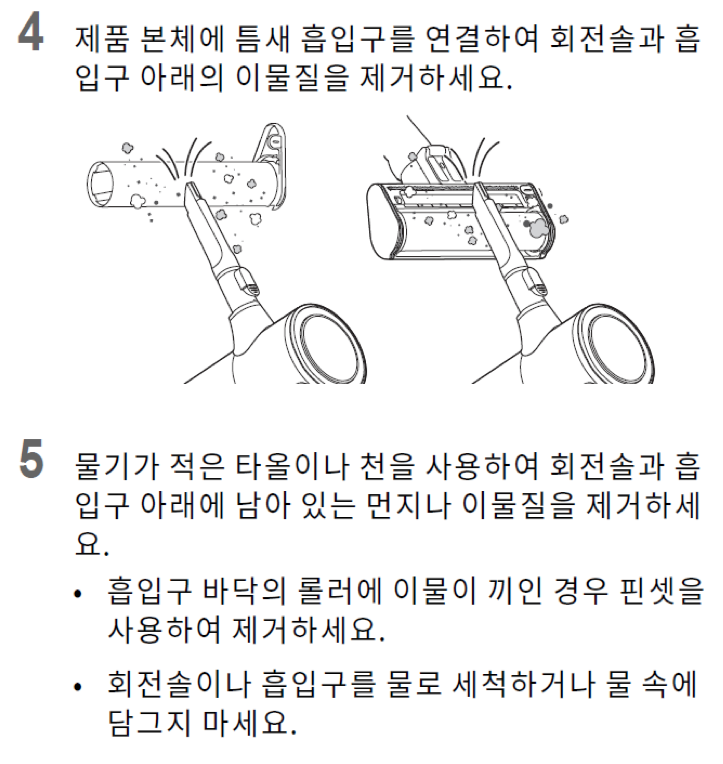 4 제품 본체에 틈새 흡입구를 연결하여 회전솔과 흡입구 아래의 이물질을 제거하세요.

5 물기가 적은 타올이나 천을 사용하여 회전솔과 흡입구 아래에 남아 있는 먼지나 이물질을 제거하세요.

• 흡입구 바닥의 롤러에 이물이 끼인 경우 핀셋을 사용하여 제거하세요.

• 회전솔이나 흡입구를 물로 세척하거나 물 속에 담그지 마세요.