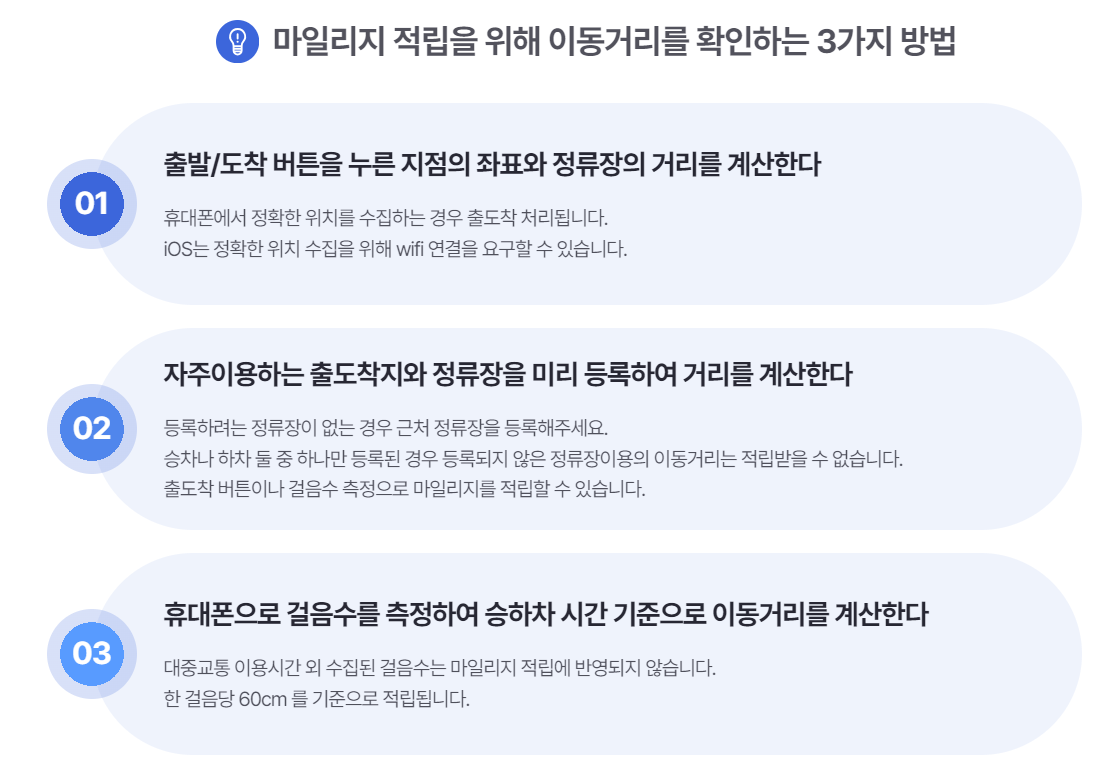 마일리지 적립을 위해 이동거리를 확인하는 3가지 방법

01

출발/도착 버튼을 누른 지점의 좌표와 정류장의 거리를 계산한다

휴대폰에서 정확한 위치를 수집하는 경우 출도착 처리됩니다.
iOS는 정확한 위치 수집을 위해 wifi 연결을 요구할 수 있습니다.

02

자주이용하는 출도착지와 정류장을 미리 등록하여 거리를 계산한다

등록하려는 정류장이 없는 경우 근처 정류장을 등록해주세요.
승차나 하차 둘 중 하나만 등록된 경우 등록되지 않은 정류장이용의 이동거리는 적립받을 수 없습니다.
출도착 버튼이나 걸음수 측정으로 마일리지를 적립할 수 있습니다.

03

휴대폰으로 걸음수를 측정하여 승하차 시간 기준으로 이동거리를 계산한다

대중교통 이용시간 외 수집된 걸음수는 마일리지 적립에 반영되지 않습니다.
한 걸음당 60cm 를 기준으로 적립됩니다.