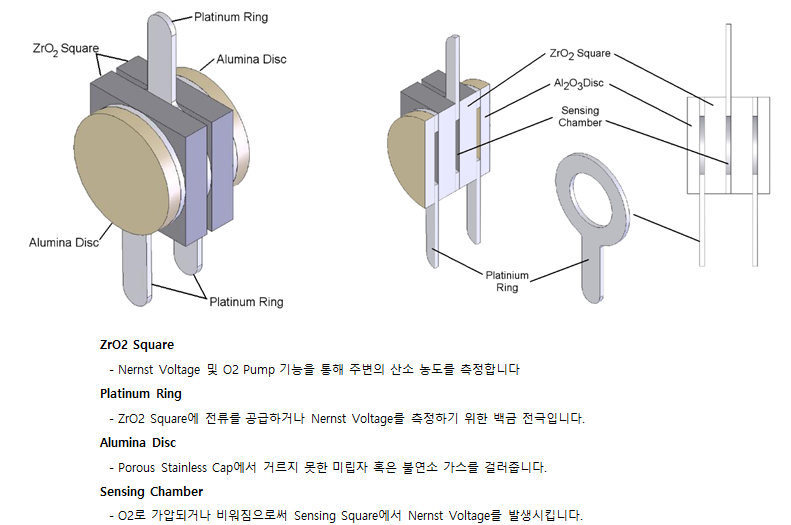 Platinum Ring

$ZrO_2$ Square

Alumina Disc

Alumina Disc

Platinum Ring

$ZrO_2$ Square

$Al_2O_3$Disc

Sensing Chamber

Platinium Ring

ZrO2 Square

- Nernst Voltage 및 O2 Pump 기능을 통해 주변의 산소 농도를 측정합니다

Platinum Ring

- ZrO2 Square에 전류를 공급하거나 Nernst Voltage를 측정하기 위한 백금 전극입니다.

Alumina Disc

- Porous Stainless Cap에서 거르지 못한 미립자 혹은 불연소 가스를 걸러줍니다.

Sensing Chamber

- O2로 가압되거나 비워짐으로써 Sensing Square에서 Nernst Voltage를 발생시킵니다.