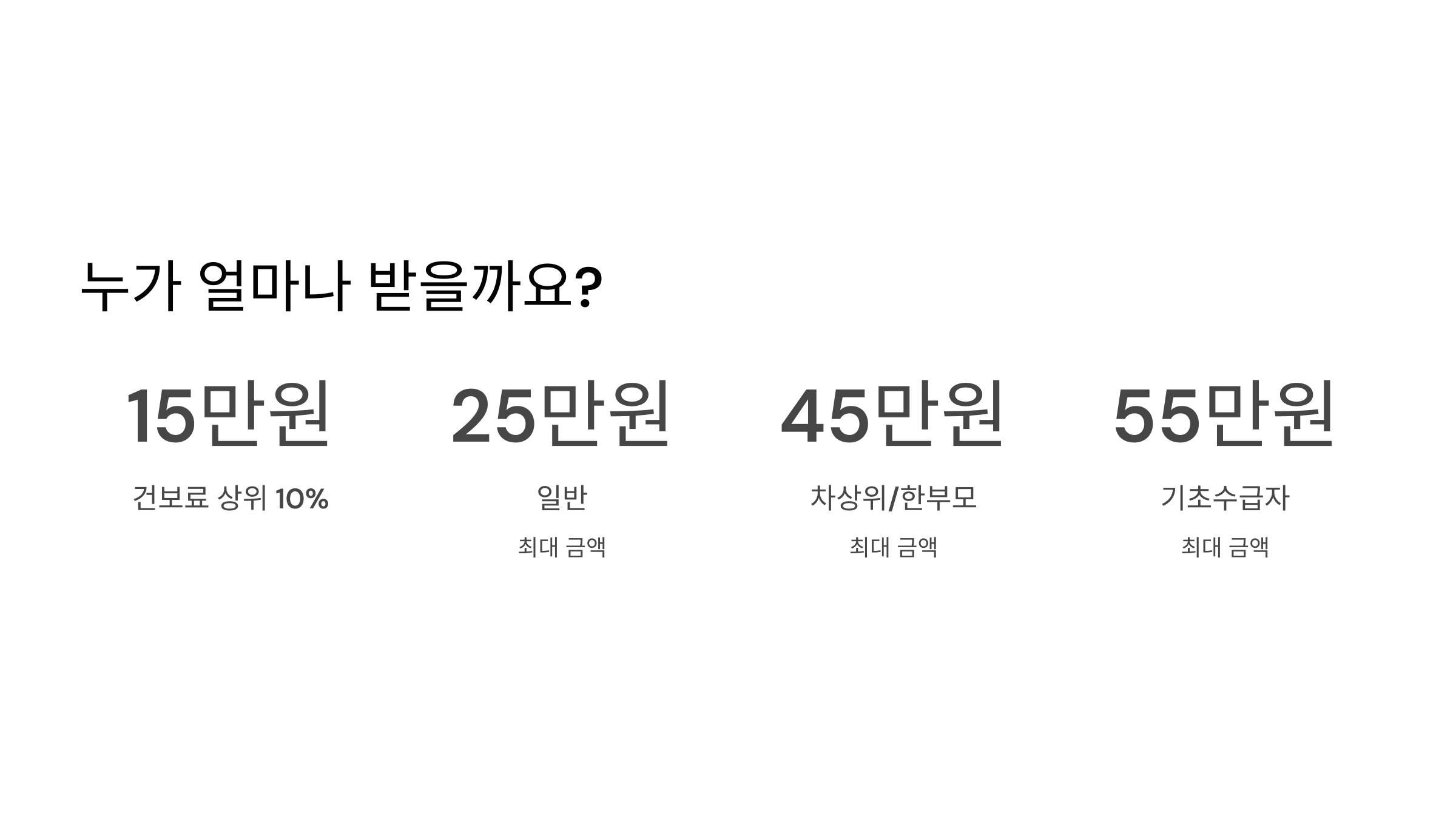 누가 얼마나 받을까요?

15만원

건보료 상위 10%

25만원

일반

최대 금액

45만원

차상위/한부모

최대 금액

55만원

기초수급자

최대 금액