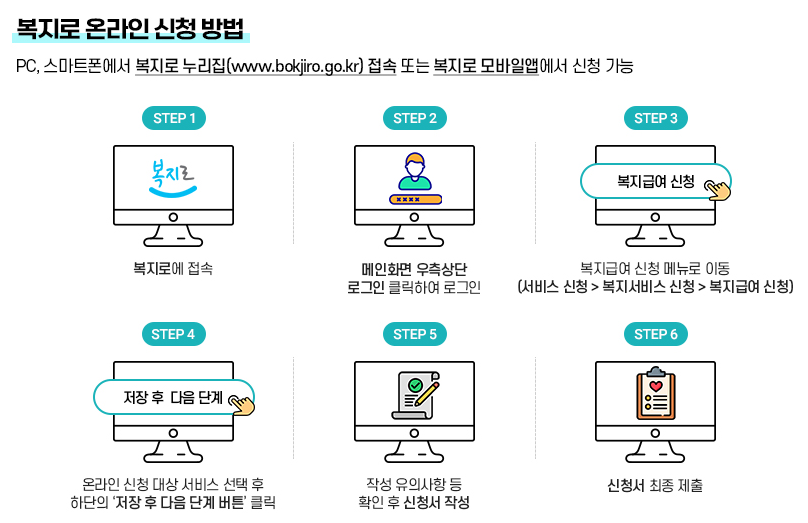 복지로 온라인 신청 방법

PC, 스마트폰에서 복지로 누리집(www.bokjiro.go.kr) 접속 또는 복지로 모바일앱에서 신청 가능

STEP 1

복지로

복지로에 접속

STEP 2

****

메인화면 우측상단 로그인 클릭하여 로그인

STEP 3

복지급여 신청

복지급여 신청 메뉴로 이동 (서비스 신청 > 복지서비스 신청 > 복지급여 신청)

STEP 4

저장 후 다음 단계

온라인 신청 대상 서비스 선택 후 하단의 '저장 후 다음 단계 버튼' 클릭

STEP 5

작성 유의사항 등 확인 후 신청서 작성

STEP 6

신청서 최종 제출