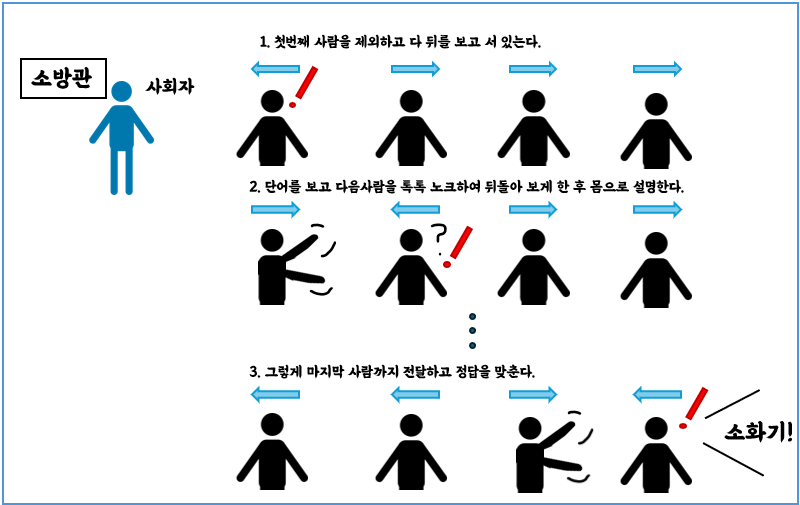 소방관

사회자

1. 첫번째 사람을 제외하고 다 뒤를 보고 서 있는다.

2. 단어를 보고 다음사람을 톡톡 노크하여 뒤돌아 보게 한 후 몸으로 설명한다.

?

3. 그렇게 마지막 사람까지 전달하고 정답을 맞춘다.

소화기!