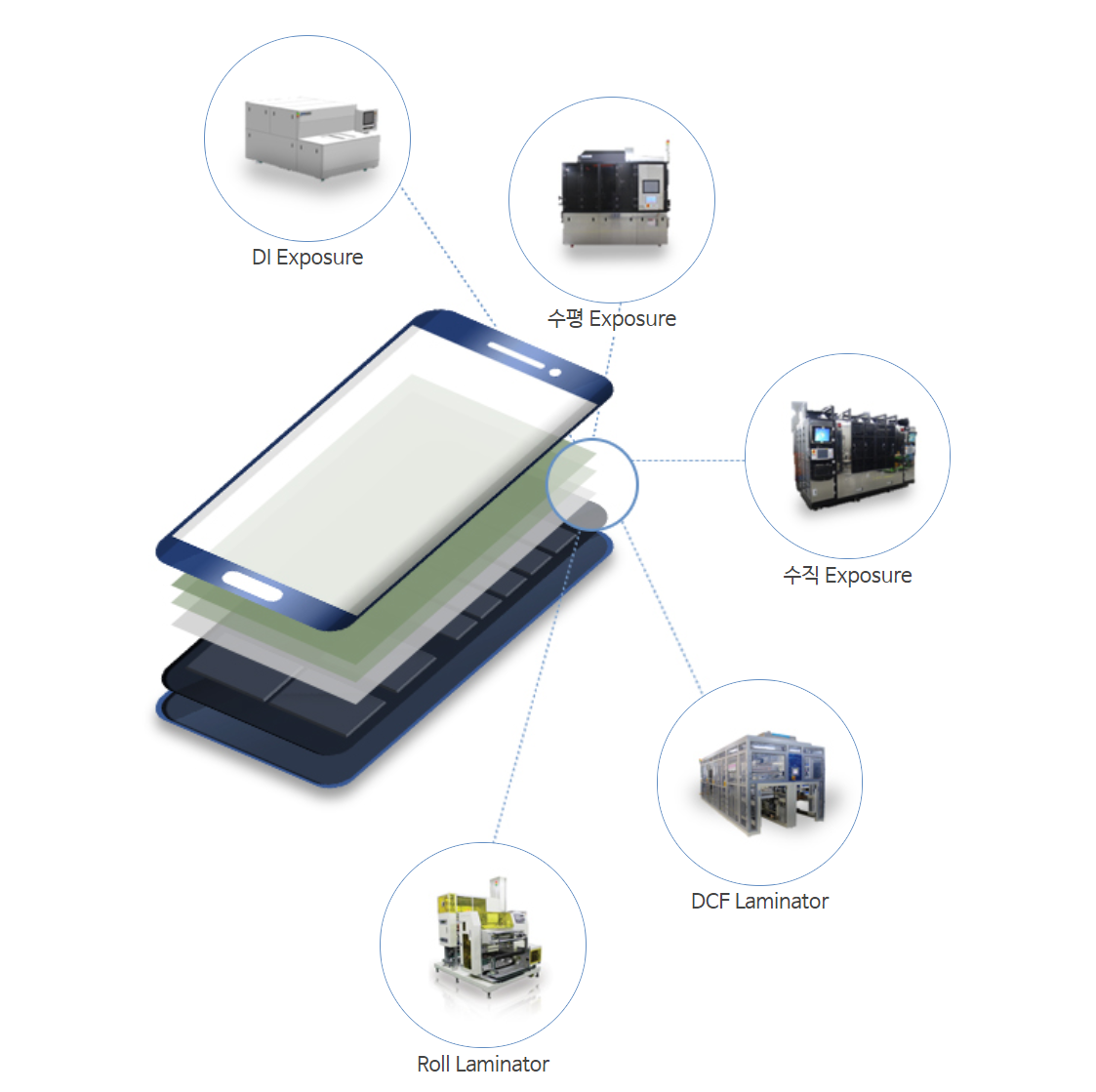 DI Exposure

수평 Exposure

수직 Exposure

DCF Laminator

Roll Laminator