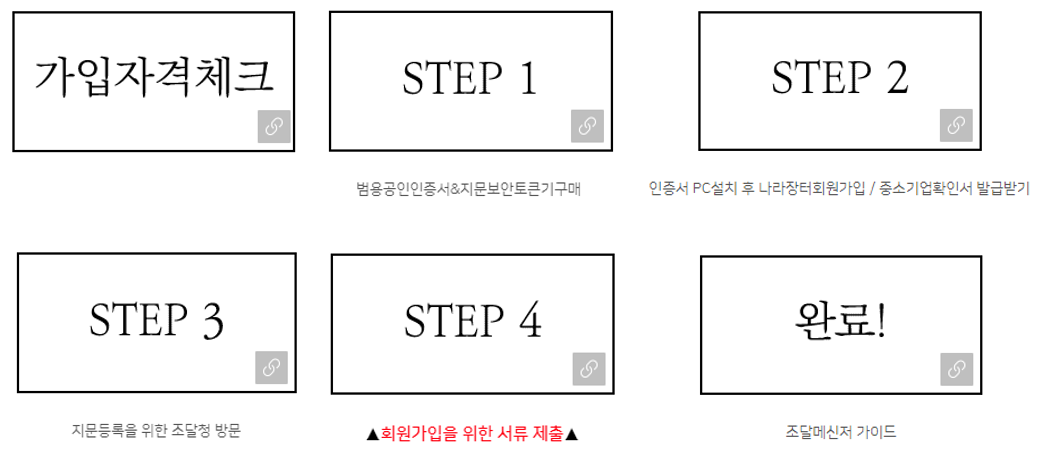 가입자격체크

STEP 1

범용공인인증서&지문보안토큰기구매

STEP 2

인증서 PC설치 후 나라장터회원가입 / 중소기업확인서 발급받기

STEP 3

지문등록을 위한 조달청 방문

STEP 4

▲회원가입을 위한 서류 제출▲

완료!

조달메신저 가이드