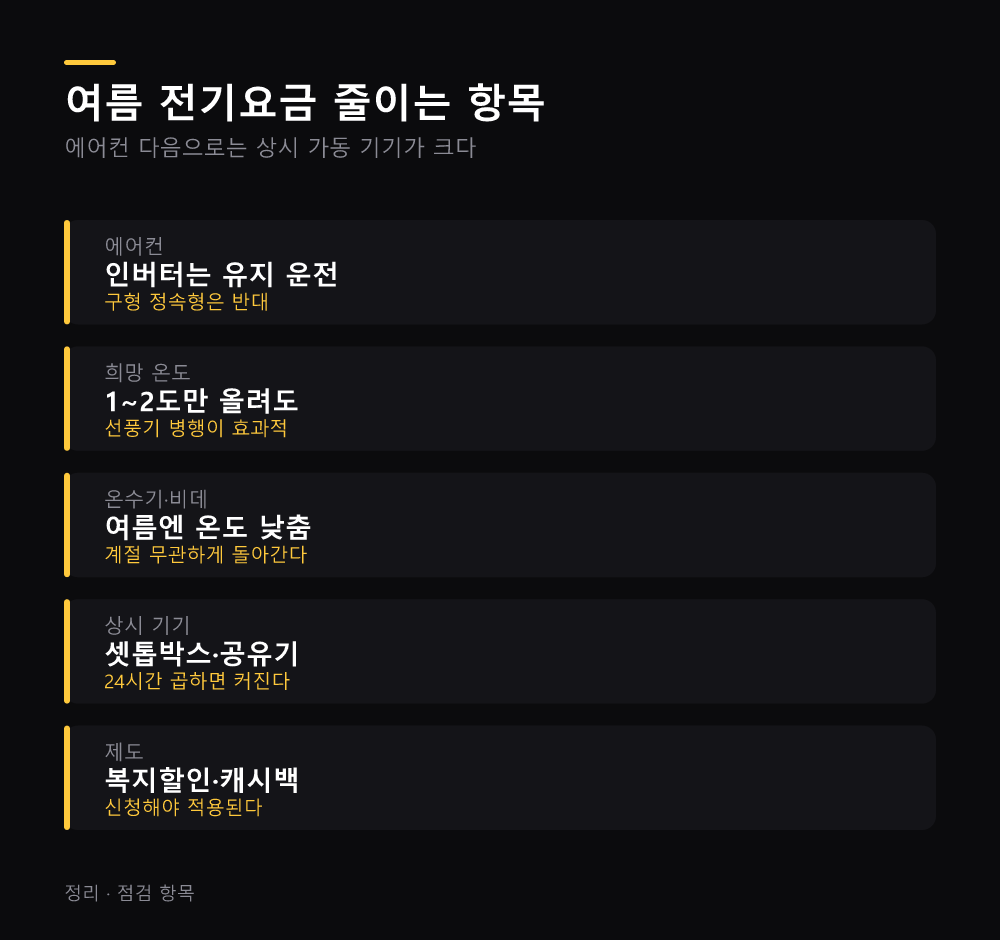 여름 전기요금 줄이는 항목
에어컨 다음으로는 상시 가동 기기가 크다

에어컨
인버터는 유지 운전
구형 정속형은 반대

희망 온도
1~2도만 올려도
선풍기 병행이 효과적

온수기·비데
여름엔 온도 낮춤
계절 무관하게 돌아간다

상시 기기
셋톱박스·공유기
24시간 곱하면 커진다

제도
복지할인·캐시백
신청해야 적용된다

정리 · 점검 항목