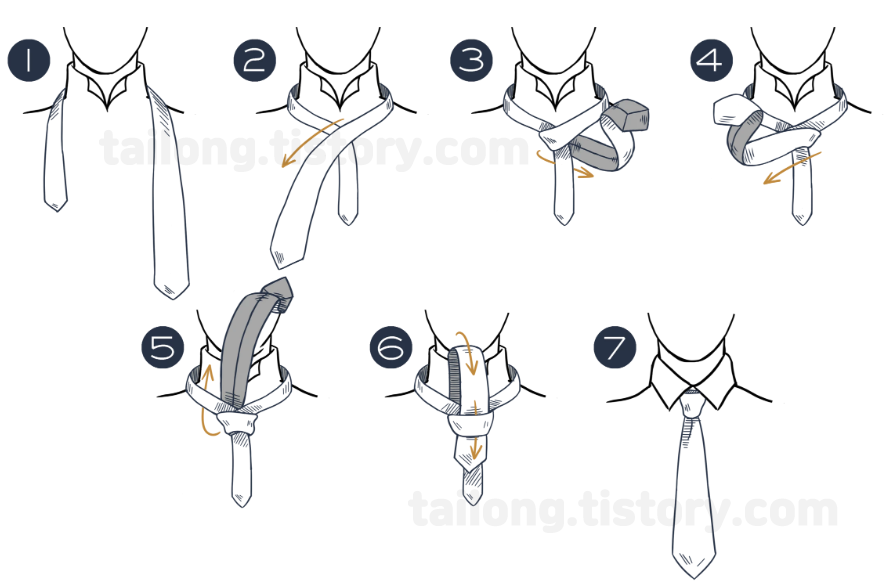 1 2 3 4

tailong.tistory.com

5 6 7

tailong.tistory.com