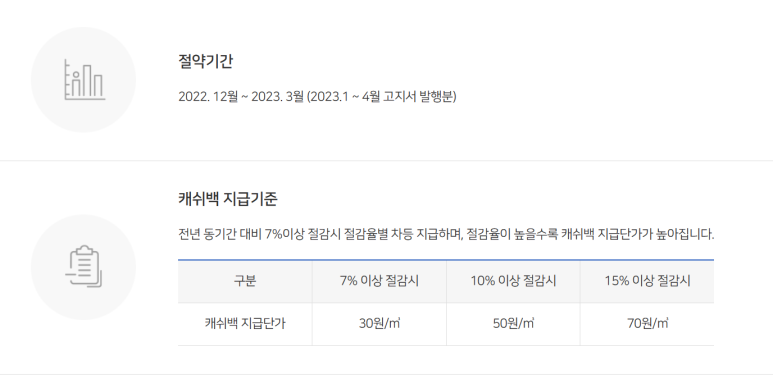 절약기간

2022. 12월 ~ 2023. 3월 (2023.1 ~ 4월 고지서 발행분)

캐쉬백 지급기준

전년 동기간 대비 7%이상 절감시 절감율별 차등 지급하며, 절감율이 높을수록 캐쉬백 지급단가가 높아집니다.

| 구분 | 7% 이상 절감시 | 10% 이상 절감시 | 15% 이상 절감시 |
|---|---|---|---|
| 캐쉬백 지급단가 | 30원/㎥ | 50원/㎥ | 70원/㎥ |