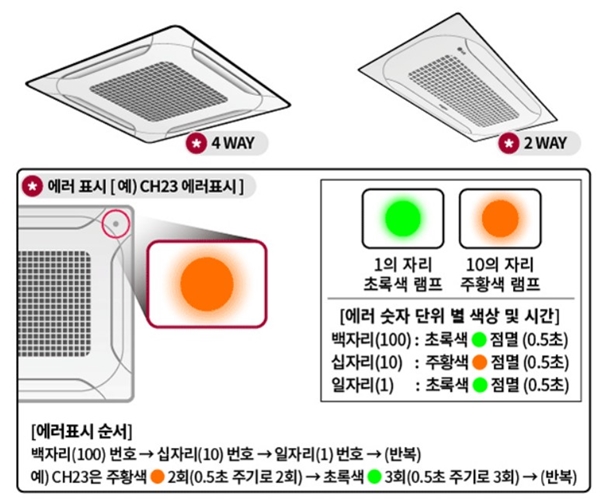 4 WAY

2 WAY

에러 표시 [ 예) CH23 에러표시 ]

1의 자리
초록색 램프

10의 자리
주황색 램프

[에러 숫자 단위 별 색상 및 시간]
백자리(100) : 초록색 점멸 (0.5초)
십자리(10) : 주황색 점멸 (0.5초)
일자리(1) : 초록색 점멸 (0.5초)

[에러표시 순서]
백자리(100) 번호 → 십자리(10) 번호 → 일자리(1) 번호 → (반복)
예) CH23은 주황색 2회(0.5초 주기로 2회) → 초록색 3회(0.5초 주기로 3회) → (반복)