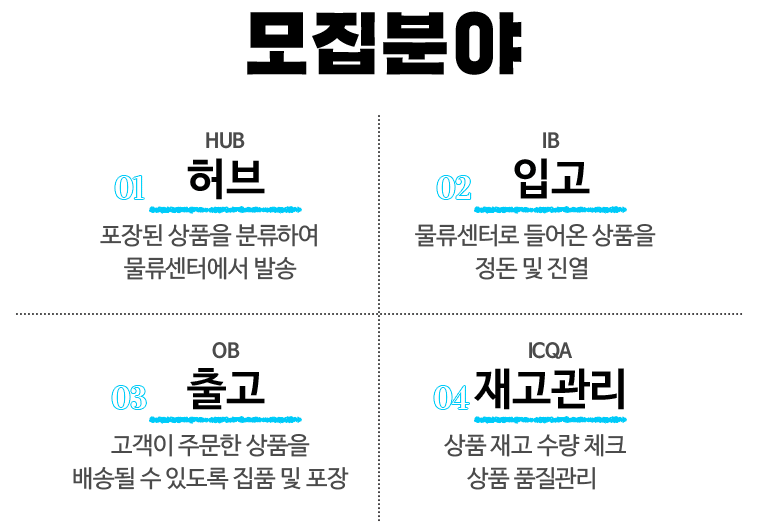 모집분야

HUB
01 허브
포장된 상품을 분류하여 물류센터에서 발송

IB
02 입고
물류센터로 들어온 상품을 정돈 및 진열

OB
03 출고
고객이 주문한 상품을 배송될 수 있도록 집품 및 포장

ICQA
04 재고관리
상품 재고 수량 체크
상품 품질관리