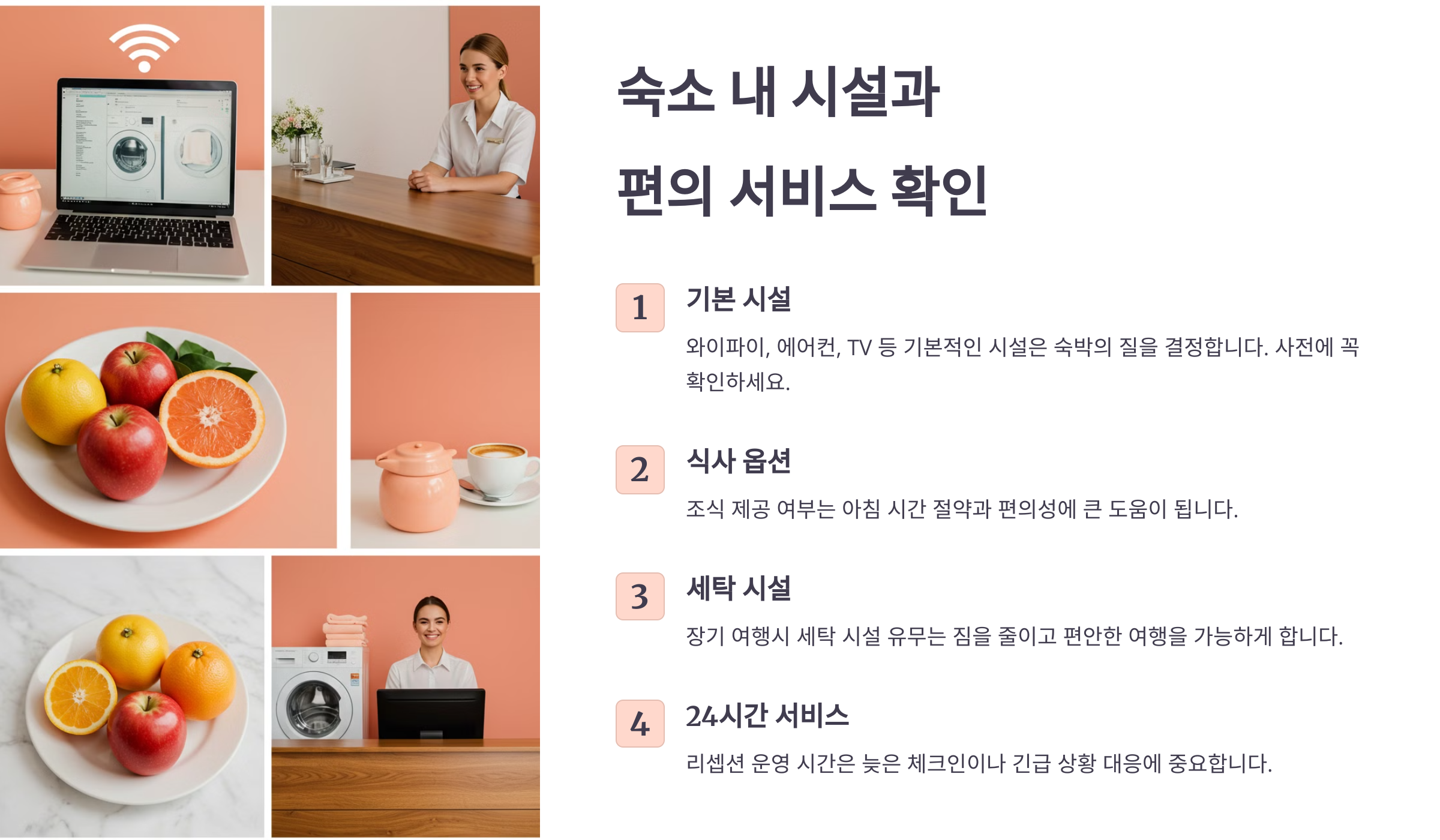 숙소 내 시설과 편의 서비스 확인

1

기본 시설

와이파이, 에어컨, TV 등 기본적인 시설은 숙박의 질을 결정합니다. 사전에 꼭 확인하세요.

2

식사 옵션

조식 제공 여부는 아침 시간 절약과 편의성에 큰 도움이 됩니다.

3

세탁 시설

장기 여행시 세탁 시설 유무는 짐을 줄이고 편안한 여행을 가능하게 합니다.

4

24시간 서비스

리셉션 운영 시간은 늦은 체크인이나 긴급 상황 대응에 중요합니다.