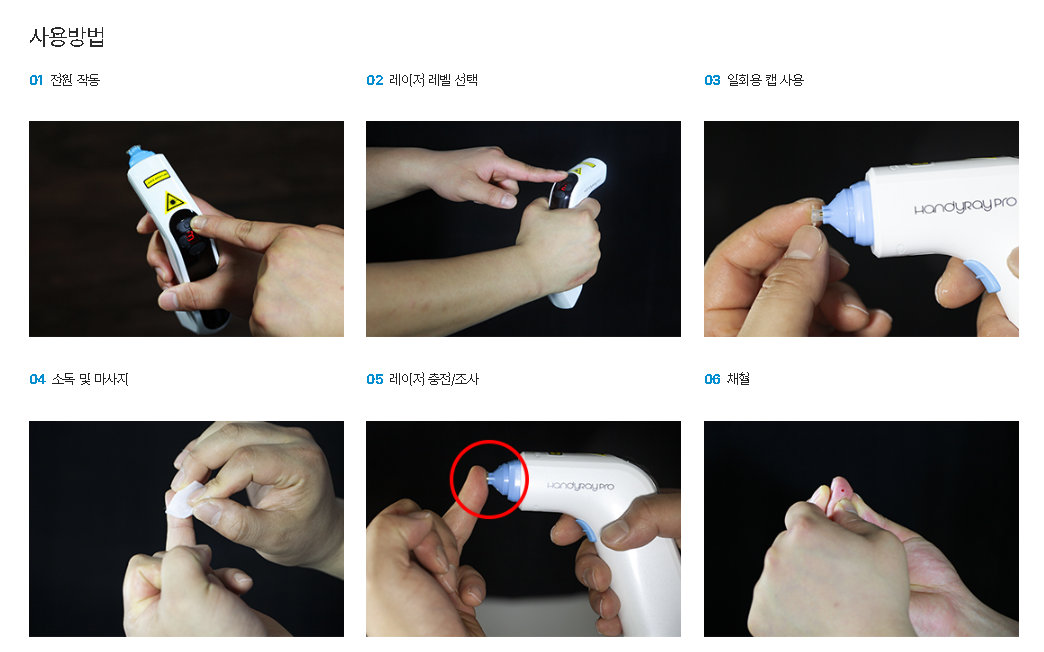 사용방법

01 전원 작동

02 레이저 레벨 선택

03 일회용 캡 사용

HandyRay PRO

04 소독 및 마사지

05 레이저 충전/조사

HandyRay PRO

06 채혈