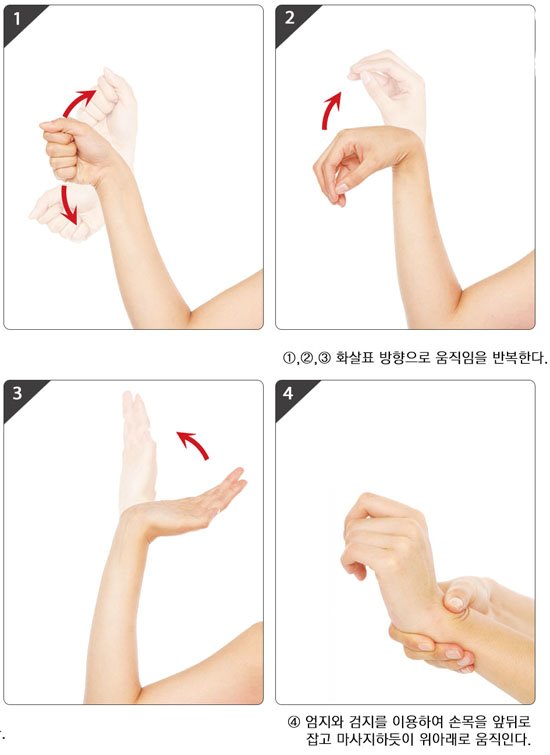 1

2

①,②,③ 화살표 방향으로 움직임을 반복한다.

3

4

④ 엄지와 검지를 이용하여 손목을 앞뒤로 잡고 마사지하듯이 위아래로 움직인다.