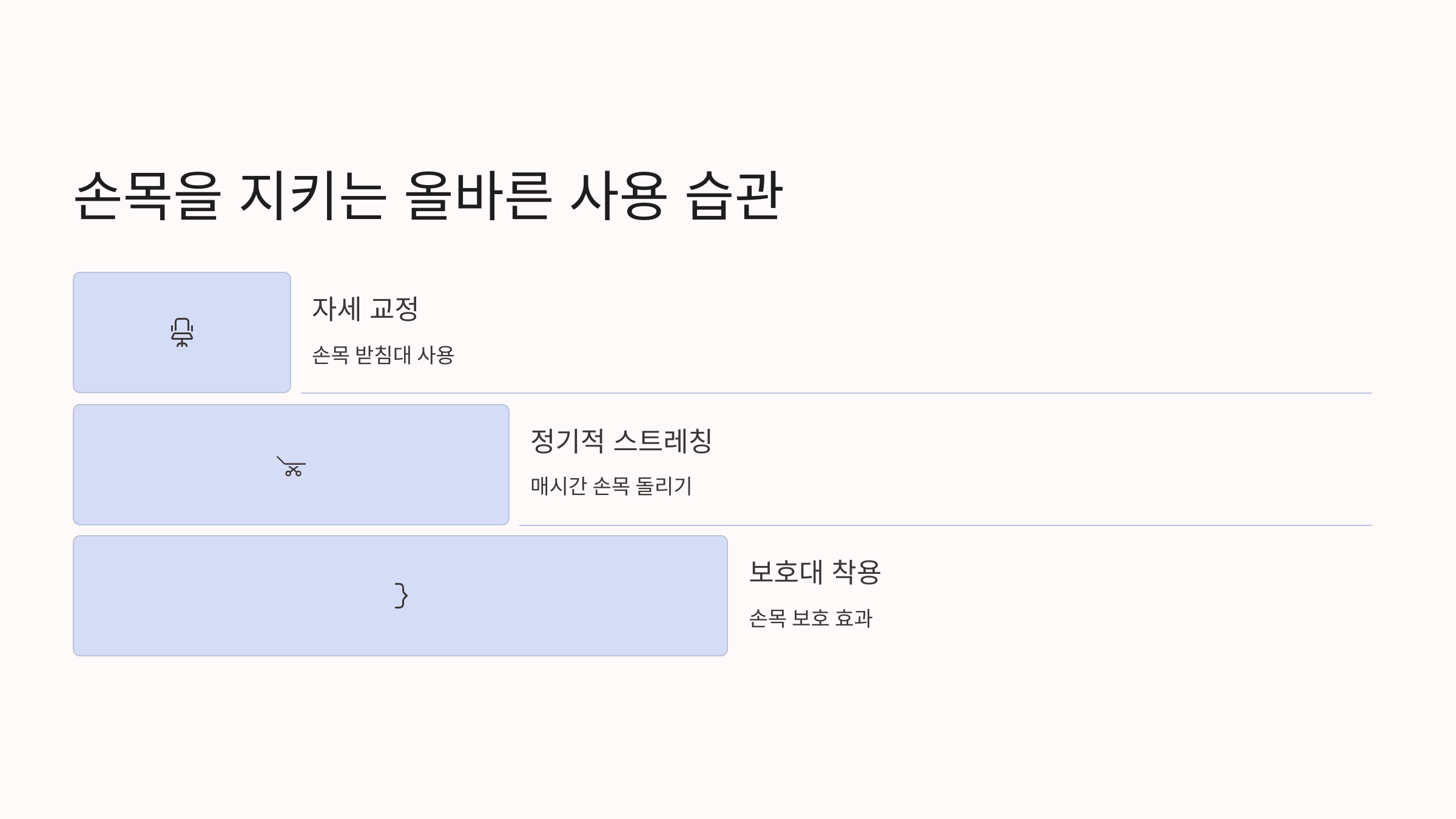 손목을 지키는 올바른 사용 습관

자세 교정

손목 받침대 사용

정기적 스트레칭

매시간 손목 돌리기

보호대 착용

손목 보호 효과