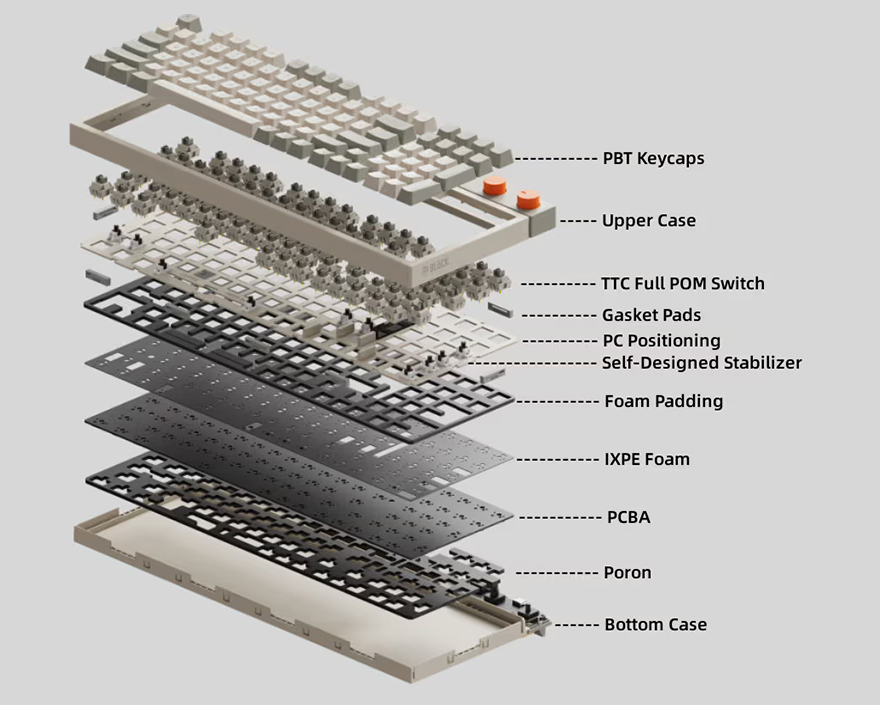 PBT Keycaps
Upper Case
TTC Full POM Switch
Gasket Pads
PC Positioning
Self-Designed Stabilizer
Foam Padding
IXPE Foam
PCBA
Poron
Bottom Case