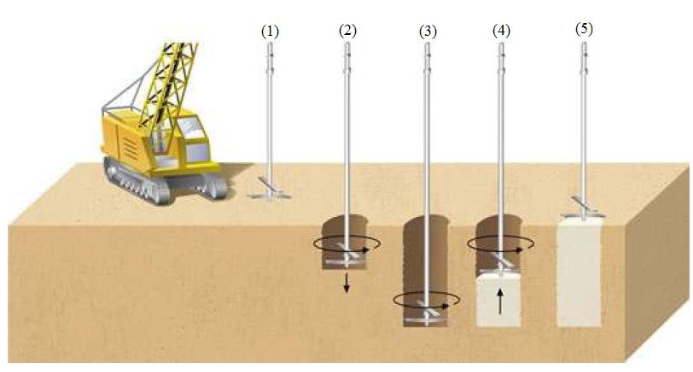 (1) (2) (3) (4) (5)