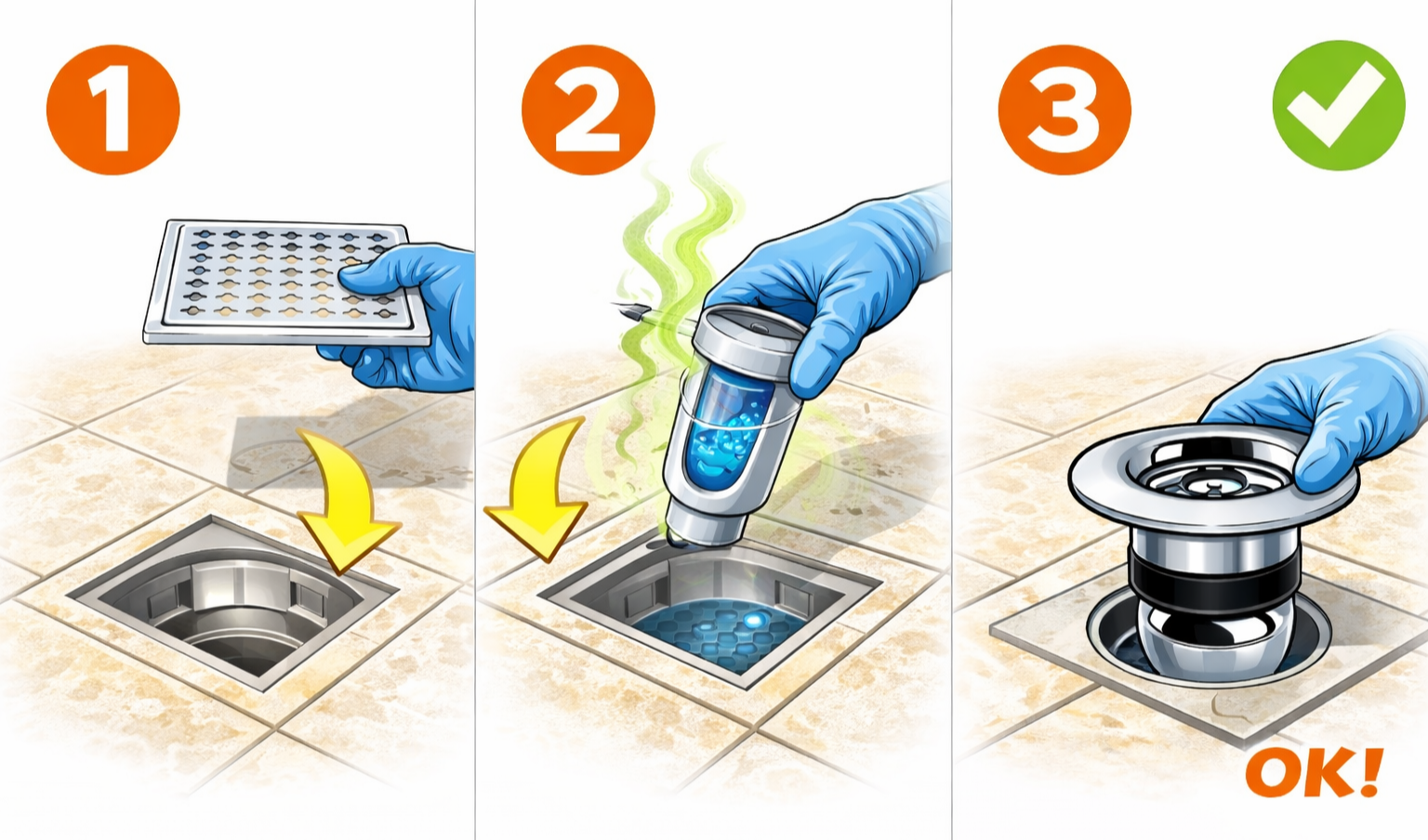 1

2

3

OK!