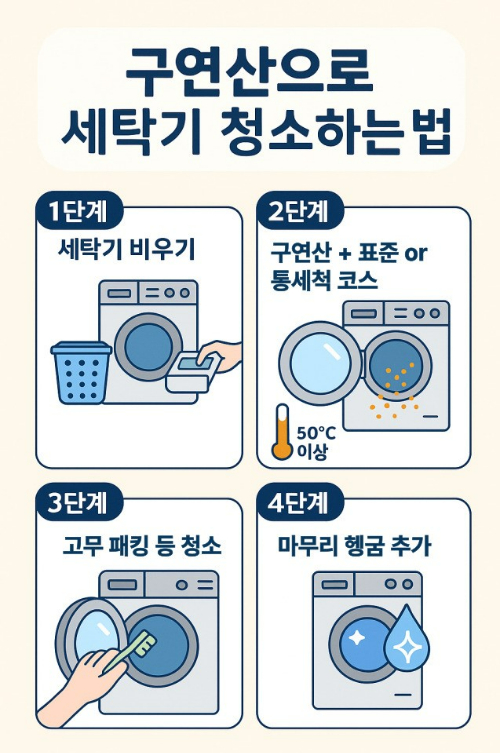 구연산으로
세탁기 청소하는법

1단계
세탁기 비우기

2단계
구연산 + 표준 or 통세척 코스

50°C 이상

3단계
고무 패킹 등 청소

4단계
마무리 헹굼 추가