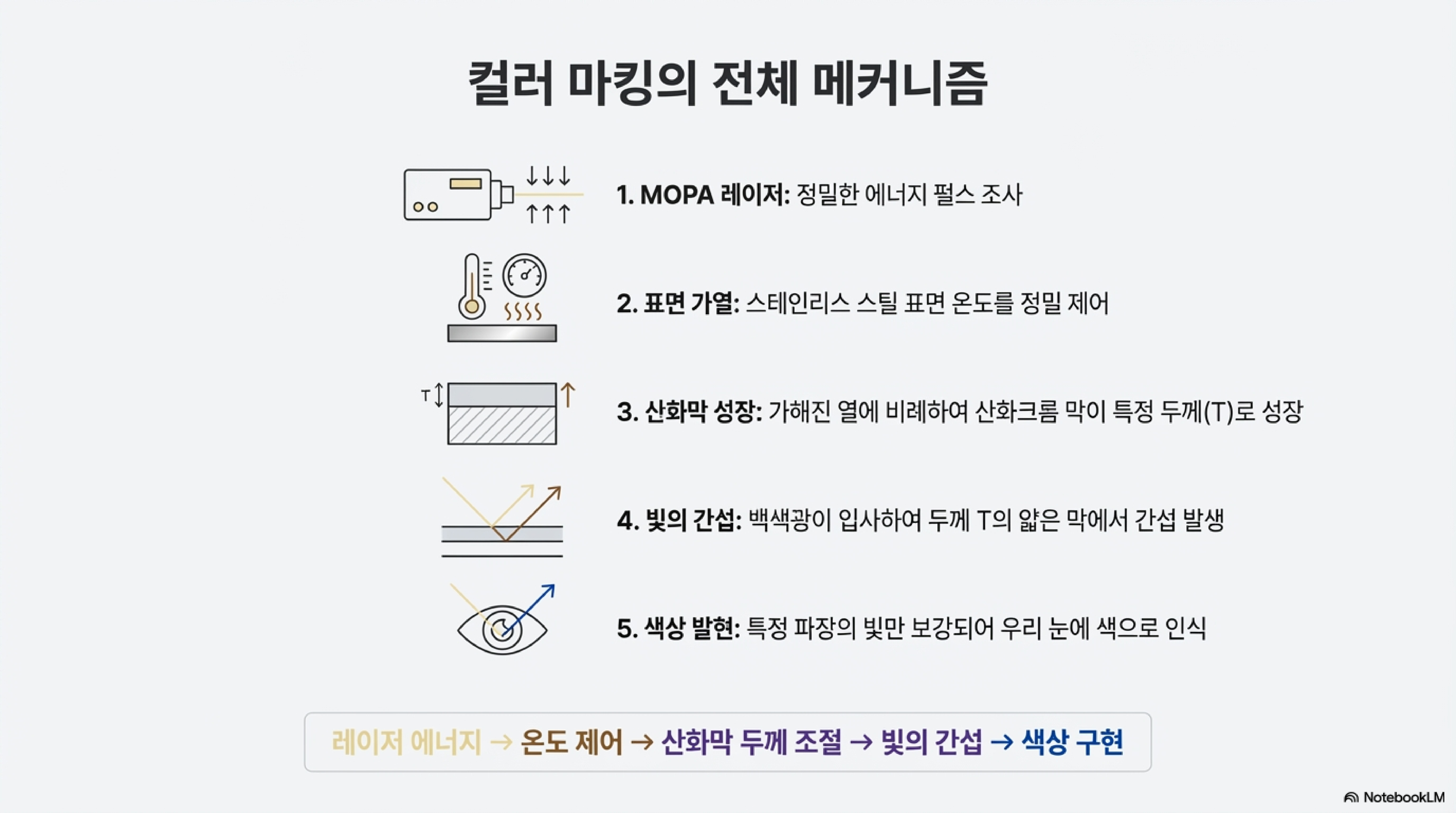 컬러 마킹의 전체 메커니즘

1. MOPA 레이저: 정밀한 에너지 펄스 조사

2. 표면 가열: 스테인리스 스틸 표면 온도를 정밀 제어

T

3. 산화막 성장: 가해진 열에 비례하여 산화크롬 막이 특정 두께(T)로 성장

4. 빛의 간섭: 백색광이 입사하여 두께 T의 얇은 막에서 간섭 발생

5. 색상 발현: 특정 파장의 빛만 보강되어 우리 눈에 색으로 인식

레이저 에너지 → 온도 제어 → 산화막 두께 조절 → 빛의 간섭 → 색상 구현

NotebookLM