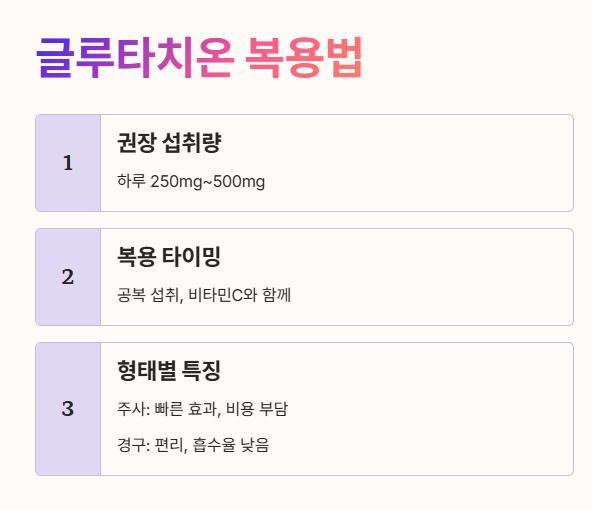 글루타치온 복용법

1

권장 섭취량

하루 250mg~500mg

2

복용 타이밍

공복 섭취, 비타민C와 함께

3

형태별 특징

주사: 빠른 효과, 비용 부담

경구: 편리, 흡수율 낮음