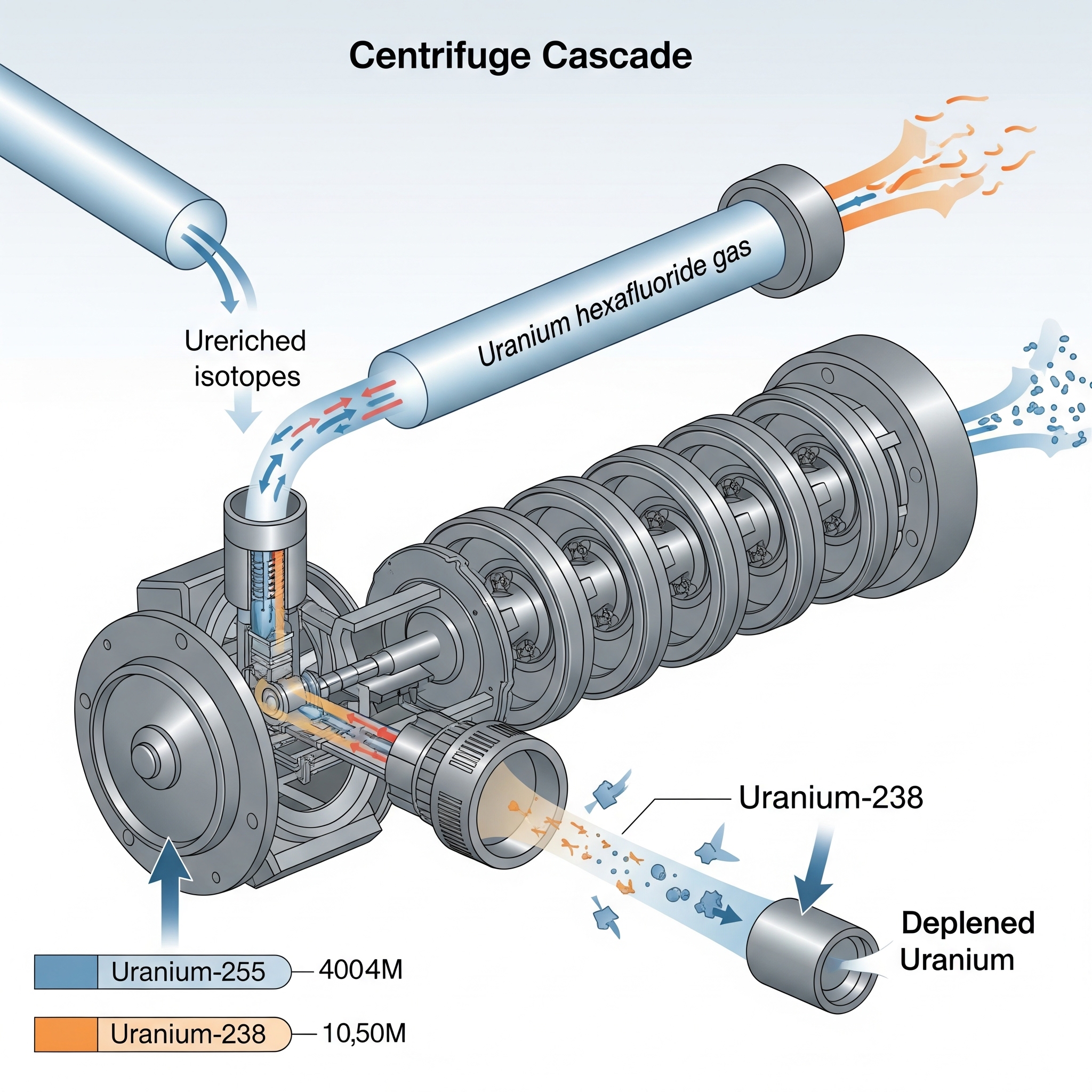 Centrifuge Cascade

Ureriched isotopes

Uranium hexafluoride gas

Uranium-238

Deplened Uranium

Uranium-255 4004M

Uranium-238 10,50M