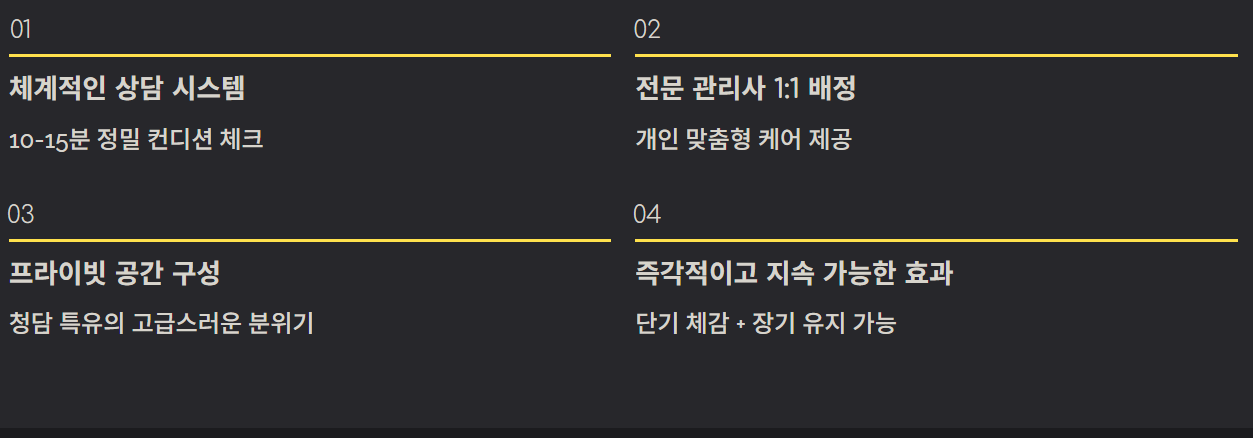 01

체계적인 상담 시스템

10-15분 정밀 컨디션 체크

02

전문 관리사 1:1 배정

개인 맞춤형 케어 제공

03

프라이빗 공간 구성

청담 특유의 고급스러운 분위기

04

즉각적이고 지속 가능한 효과

단기 체감 + 장기 유지 가능