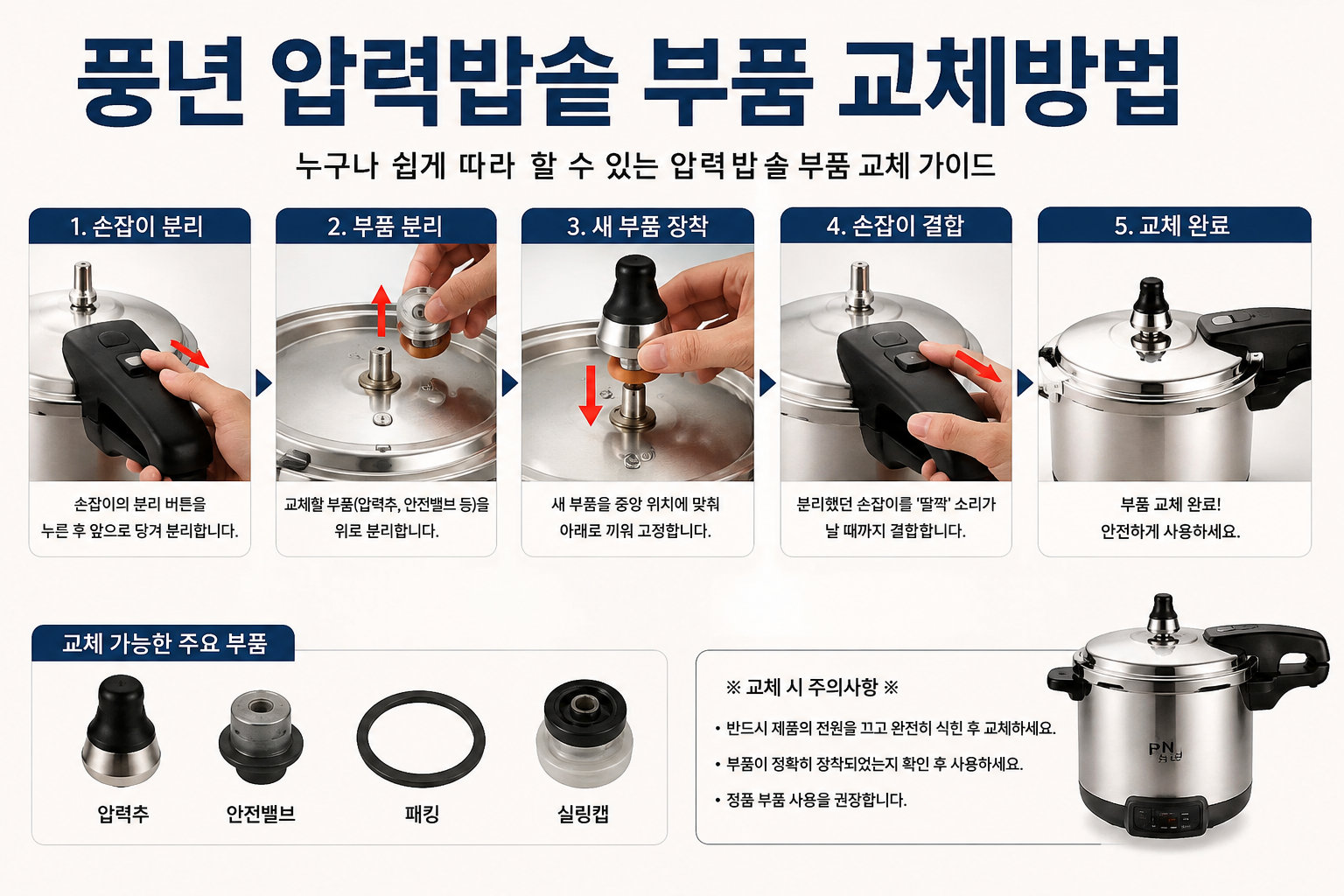 풍년 압력밥솥 부품 교체방법

누구나 쉽게 따라 할 수 있는 압력밥솥 부품 교체 가이드

1. 손잡이 분리

손잡이의 분리 버튼을 누른 후 앞으로 당겨 분리합니다.

2. 부품 분리

교체할 부품(압력추, 안전밸브 등)을 위로 분리합니다.

3. 새 부품 장착

새 부품을 중앙 위치에 맞춰 아래로 끼워 고정합니다.

4. 손잡이 결합

분리했던 손잡이를 '딸깍' 소리가 날 때까지 결합합니다.

5. 교체 완료

부품 교체 완료! 안전하게 사용하세요.

교체 가능한 주요 부품

압력추

안전밸브

패킹

실링캡

※ 교체 시 주의사항 ※

• 반드시 제품의 전원을 끄고 완전히 식힌 후 교체하세요.

• 부품이 정확히 장착되었는지 확인 후 사용하세요.

• 정품 부품 사용을 권장합니다.

PN 풍년