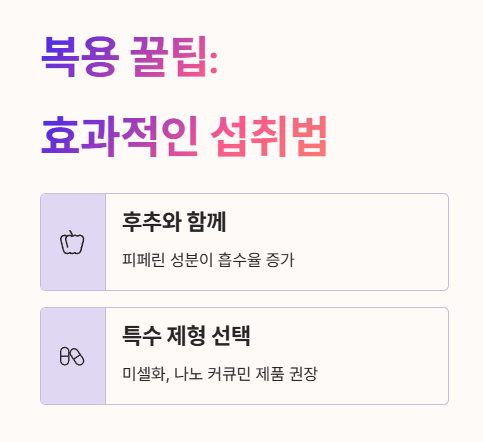 복용 꿀팁:

효과적인 섭취법

후추와 함께

피페린 성분이 흡수율 증가

특수 제형 선택

미셀화, 나노 커큐민 제품 권장