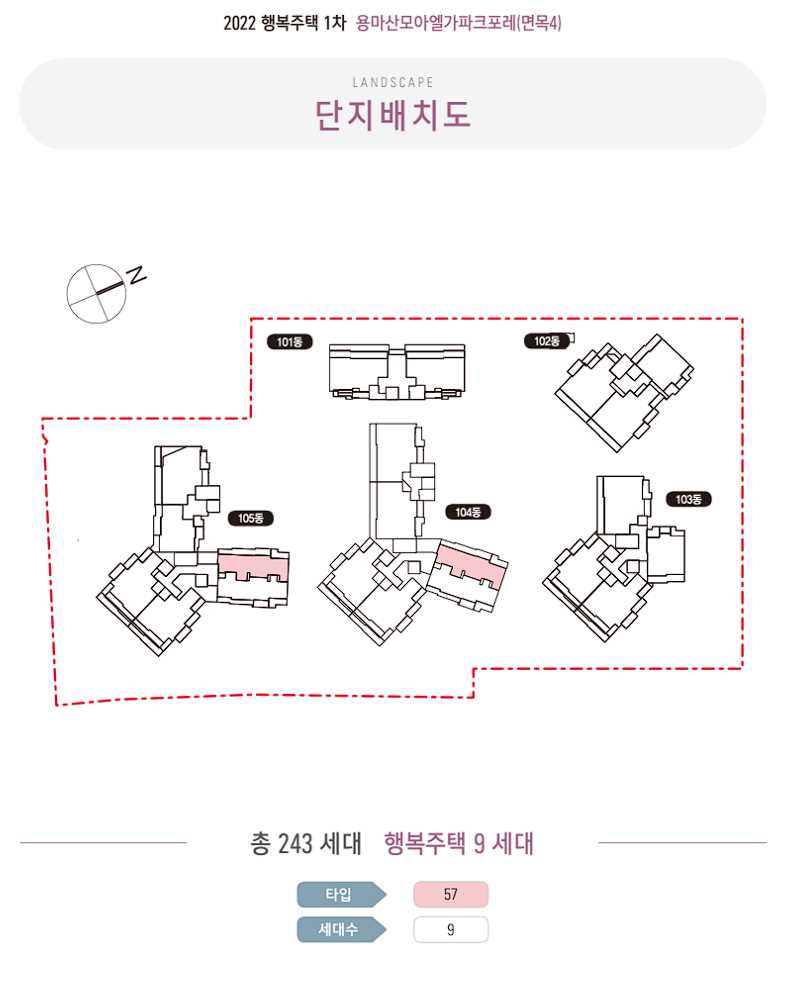 2022 행복주택 1차 용마산모아엘가파크포레(면목4)

LANDSCAPE
단지배치도

N

101동
102동
105동
104동
103동

총 243 세대 행복주택 9 세대

| 타입 | 57 |
|---|---|
| 세대수 | 9 |