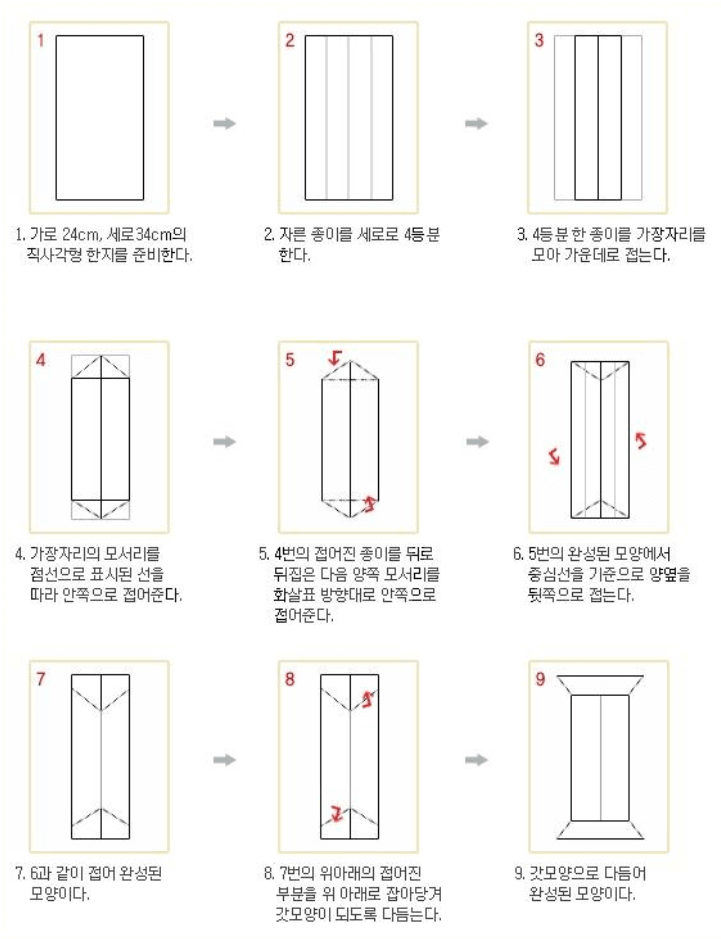 1

1. 가로 24cm, 세로34cm의 직사각형 한지를 준비한다.

2

2. 자른 종이를 세로로 4등분 한다.

3

3. 4등분 한 종이를 가장자리를 모아 가운데로 접는다.

4

4. 가장자리의 모서리를 점선으로 표시된 선을 따라 안쪽으로 접어준다.

5

5. 4번의 접어진 종이를 뒤로 뒤집은 다음 양쪽 모서리를 화살표 방향대로 안쪽으로 접어준다.

6

6. 5번의 완성된 모양에서 중심선을 기준으로 양옆을 뒷쪽으로 접는다.

7

7. 6과 같이 접어 완성된 모양이다.

8

8. 7번의 위아래의 접어진 부분을 위 아래로 잡아당겨 갓모양이 되도록 다듬는다.

9

9. 갓모양으로 다듬어 완성된 모양이다.