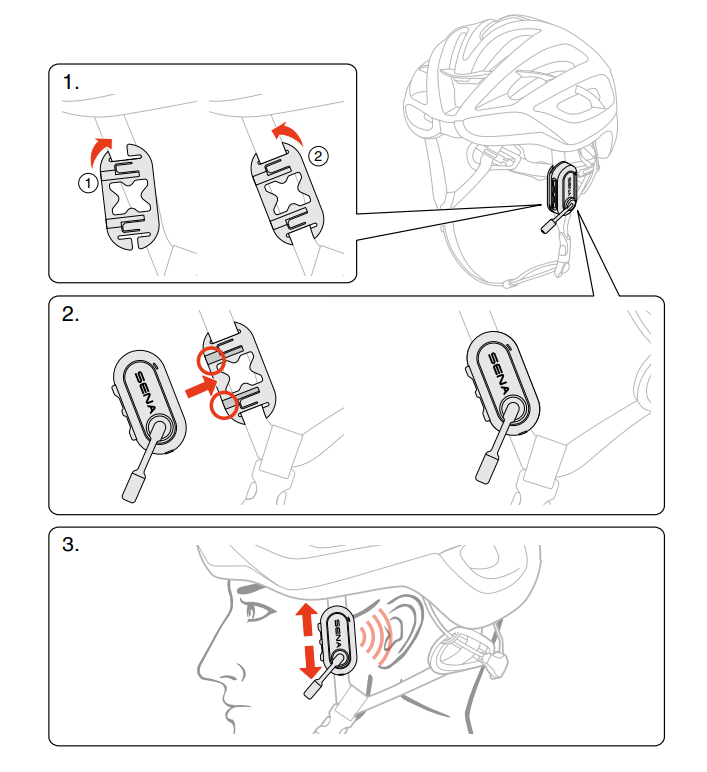 1.

①

②

SENA

2.

SENA

SENA

3.

SENA