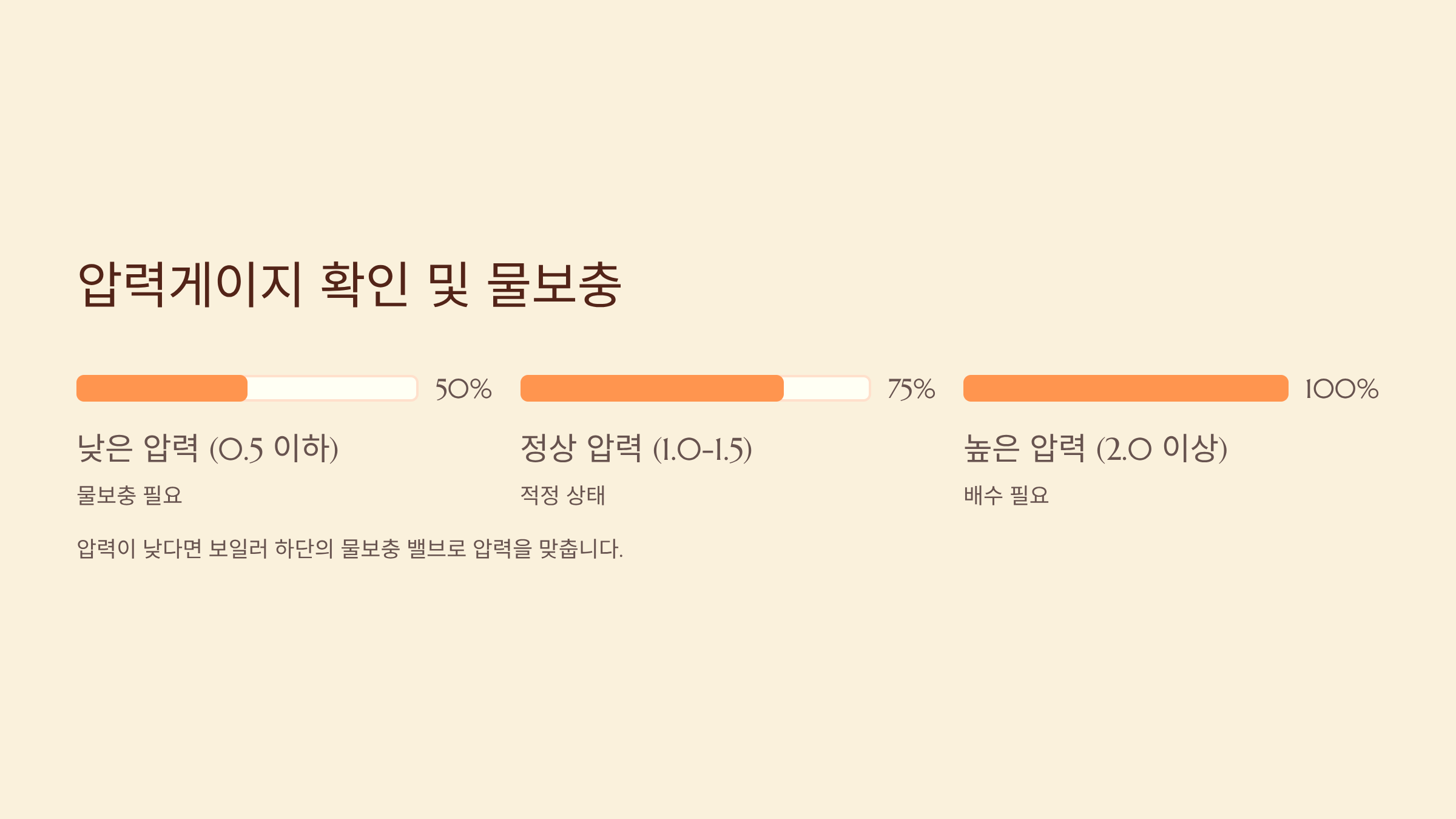 압력게이지 확인 및 물보충

50%

낮은 압력 (0.5 이하)

물보충 필요

75%

정상 압력 (1.0-1.5)

적정 상태

100%

높은 압력 (2.0 이상)

배수 필요

압력이 낮다면 보일러 하단의 물보충 밸브로 압력을 맞춥니다.