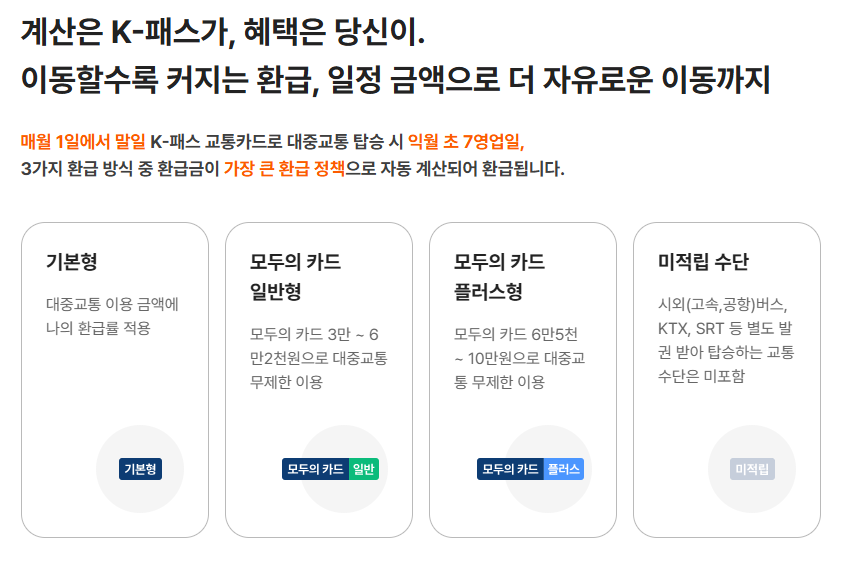 계산은 K-패스가, 혜택은 당신이.
이동할수록 커지는 환급, 일정 금액으로 더 자유로운 이동까지

매월 1일에서 말일 K-패스 교통카드로 대중교통 탑승 시 익월 초 7영업일, 3가지 환급 방식 중 환급금이 가장 큰 환급 정책으로 자동 계산되어 환급됩니다.

기본형

대중교통 이용 금액에 나의 환급률 적용

기본형

모두의 카드 일반형

모두의 카드 3만 ~ 6만2천원으로 대중교통 무제한 이용

모두의 카드 일반

모두의 카드 플러스형

모두의 카드 6만5천 ~ 10만원으로 대중교통 무제한 이용

모두의 카드 플러스

미적립 수단

시외(고속,공항)버스, KTX, SRT 등 별도 발권 받아 탑승하는 교통수단은 미포함

미적립