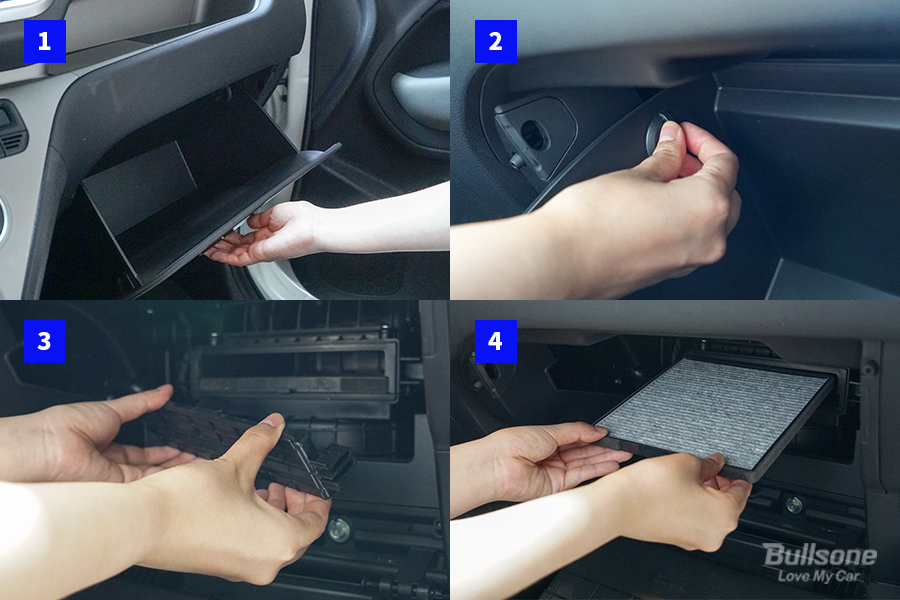 1

2

3

4

Bullsone
Love My Car