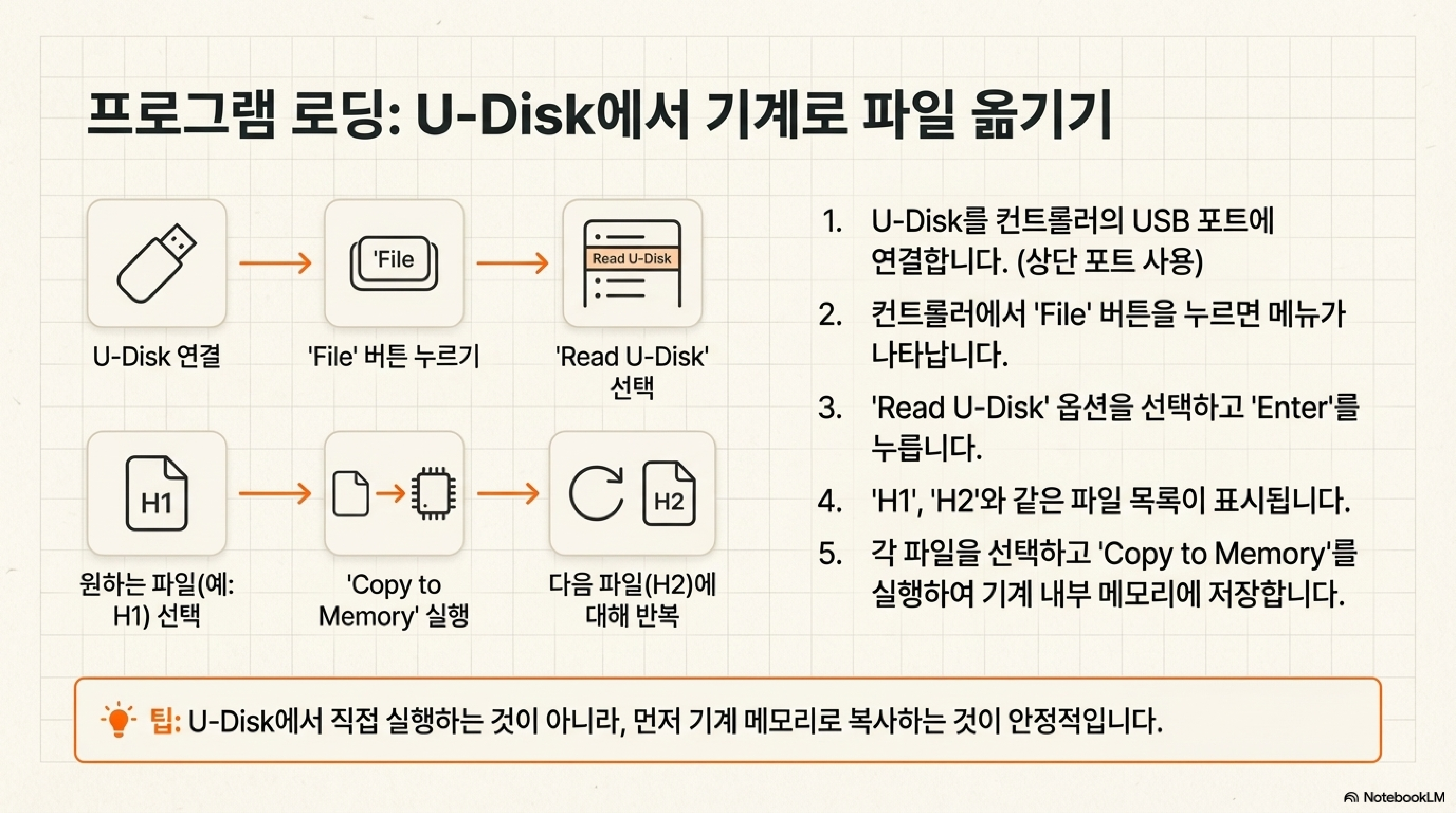 프로그램 로딩: U-Disk에서 기계로 파일 옮기기

'File

Read U-Disk

U-Disk 연결

'File' 버튼 누르기

'Read U-Disk' 선택

H1

H2

원하는 파일(예: H1) 선택

'Copy to Memory' 실행

다음 파일(H2)에 대해 반복

1. U-Disk를 컨트롤러의 USB 포트에 연결합니다. (상단 포트 사용)

2. 컨트롤러에서 'File' 버튼을 누르면 메뉴가 나타납니다.

3. 'Read U-Disk' 옵션을 선택하고 'Enter'를 누릅니다.

4. 'H1', 'H2'와 같은 파일 목록이 표시됩니다.

5. 각 파일을 선택하고 'Copy to Memory'를 실행하여 기계 내부 메모리에 저장합니다.

팁: U-Disk에서 직접 실행하는 것이 아니라, 먼저 기계 메모리로 복사하는 것이 안정적입니다.

NotebookLM