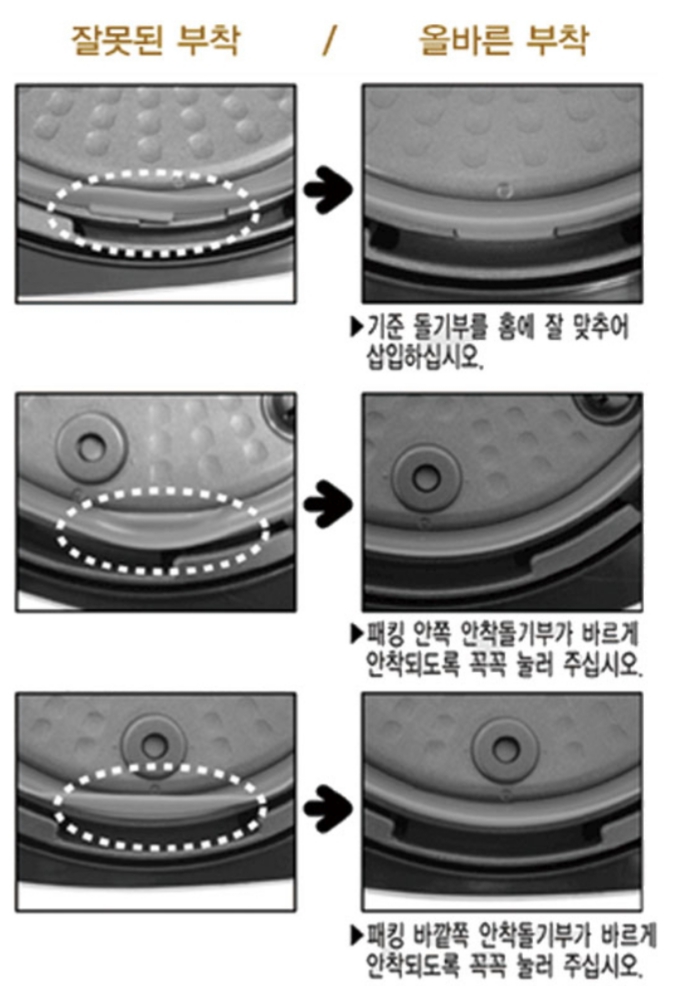 잘못된 부착 / 올바른 부착

▶기준 돌기부를 홈에 잘 맞추어 삽입하십시오.

▶패킹 안쪽 안착돌기부가 바르게 안착되도록 꼭꼭 눌러 주십시오.

▶패킹 바깥쪽 안착돌기부가 바르게 안착되도록 꼭꼭 눌러 주십시오.